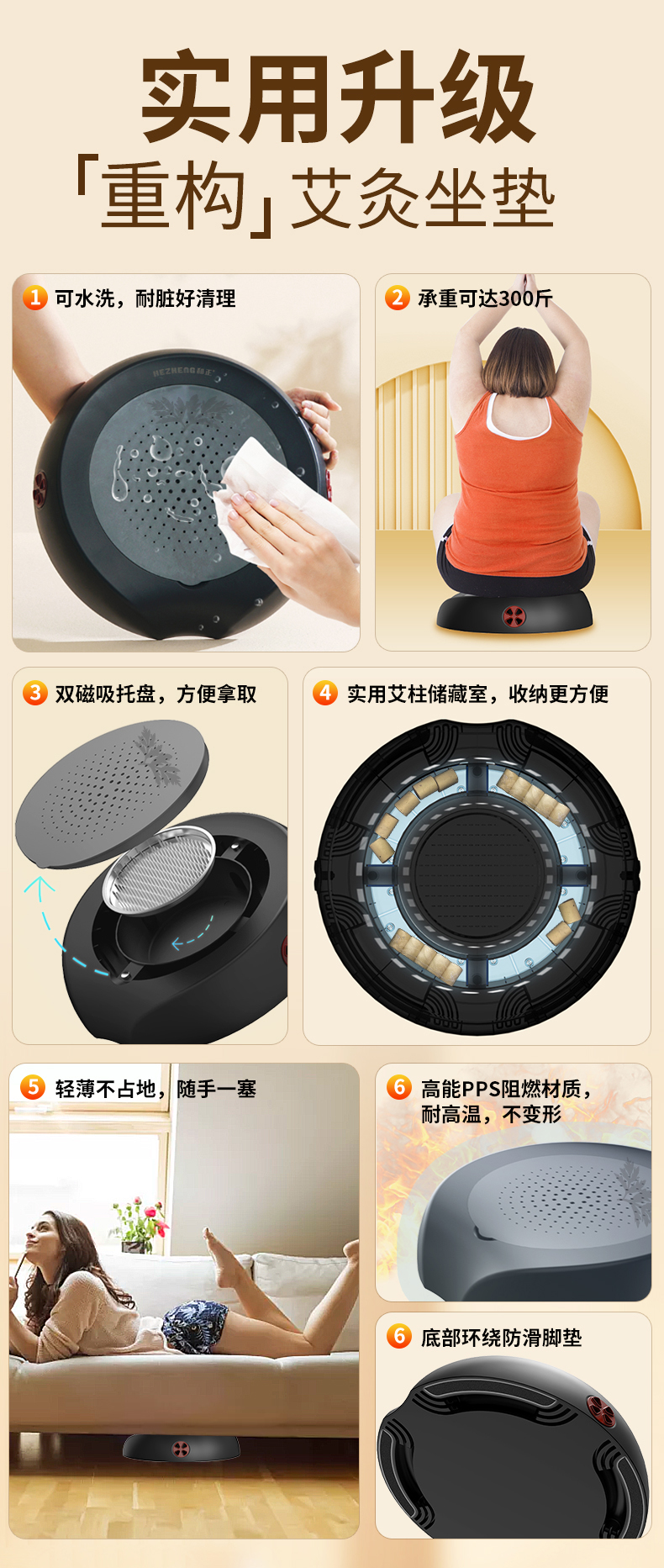 实用升级
「重构」艾灸坐垫

1 可水洗，耐脏好清理

HEZHENG 赫正

2 承重可达300斤

3 双磁吸托盘，方便拿取

4 实用艾柱储藏室，收纳更方便

5 轻薄不占地，随手一塞

6 高能PPS阻燃材质，耐高温，不变形

6 底部环绕防滑脚垫