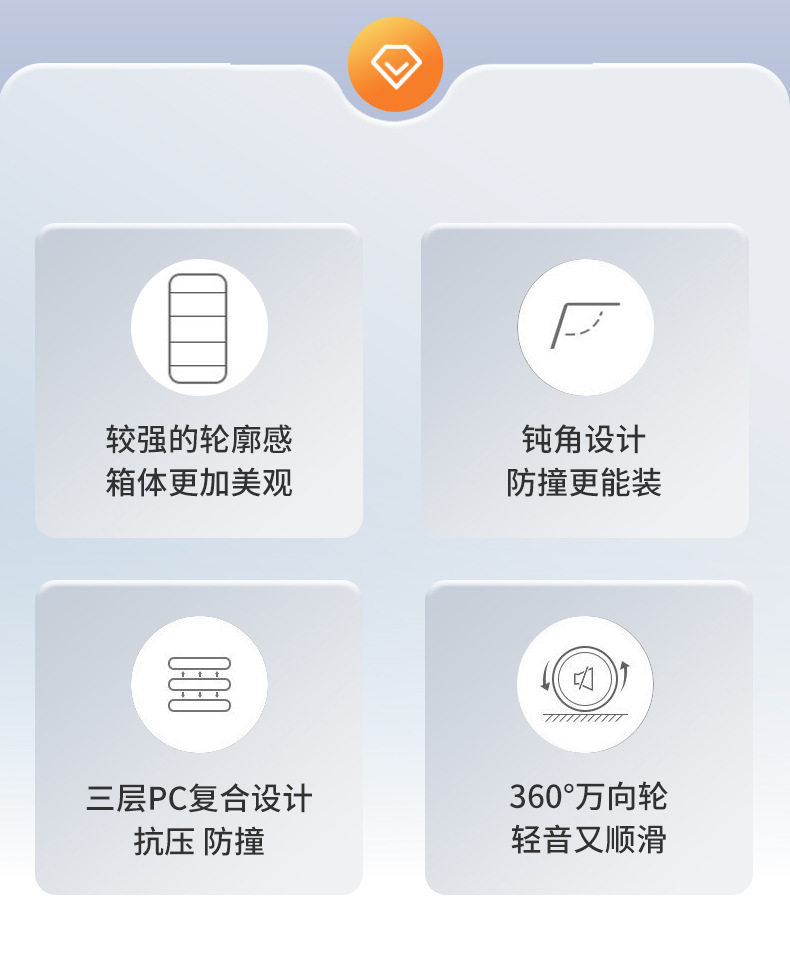 较强的轮廓感
箱体更加美观

钝角设计
防撞更能装

三层PC复合设计
抗压 防撞

360°万向轮
轻音又顺滑