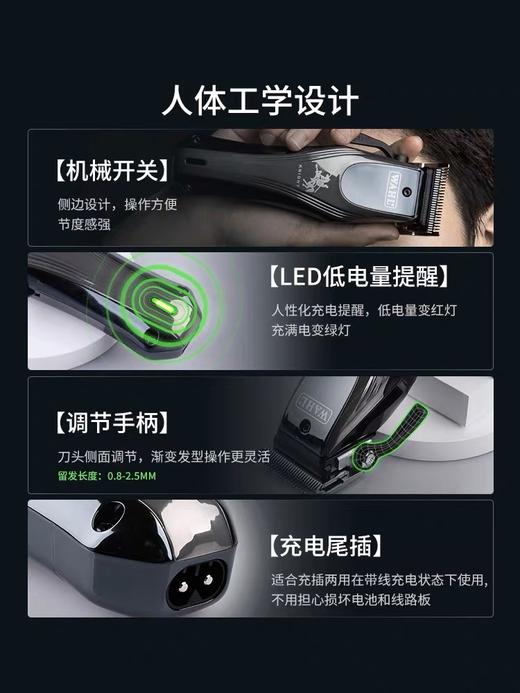 人体工学设计

【机械开关】
侧边设计，操作方便
节度感强

KNIGHT
WAHL

【LED低电量提醒】
人性化充电提醒，低电量变红灯
充满电变绿灯

【调节手柄】
刀头侧面调节，渐变发型操作更灵活
留发长度：0.8-2.5MM

WAHL

【充电尾插】
适合充插两用在带线充电状态下使用，
不用担心损坏电池和线路板