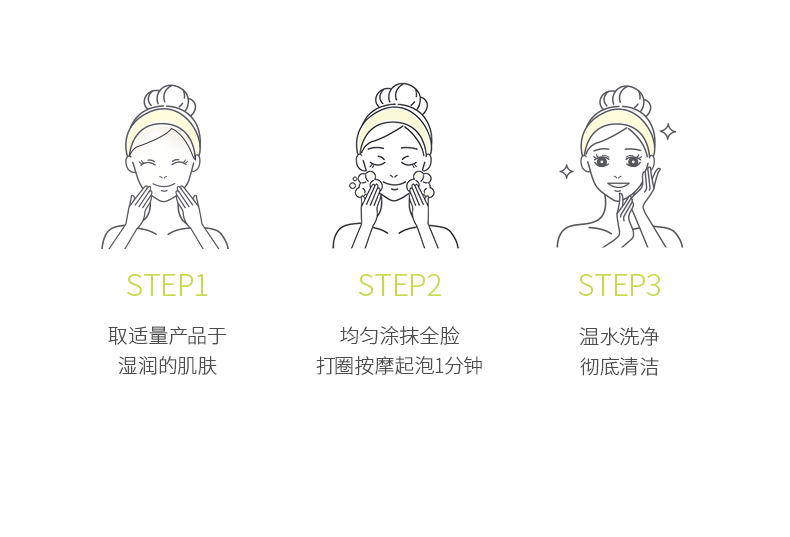 STEP1

取适量产品于
湿润的肌肤

STEP2

均匀涂抹全脸
打圈按摩起泡1分钟

STEP3

温水洗净
彻底清洁