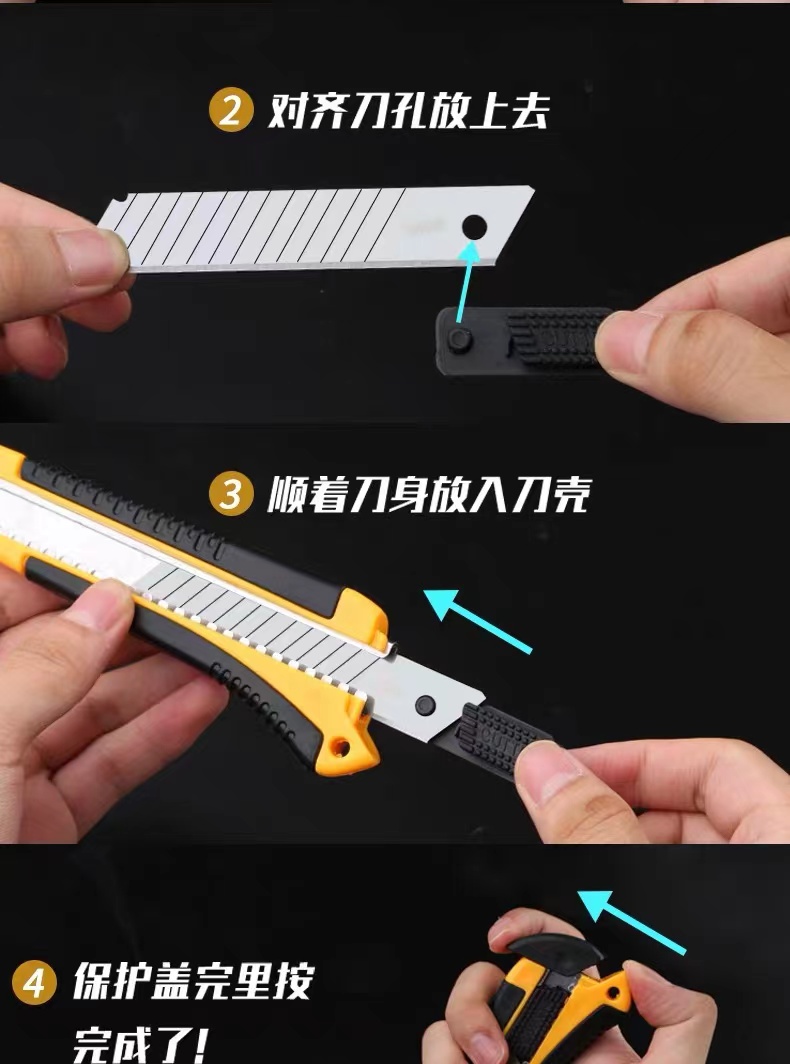 2 对齐刀孔放上去

3 顺着刀身放入刀壳

4 保护盖完里按
完成了!