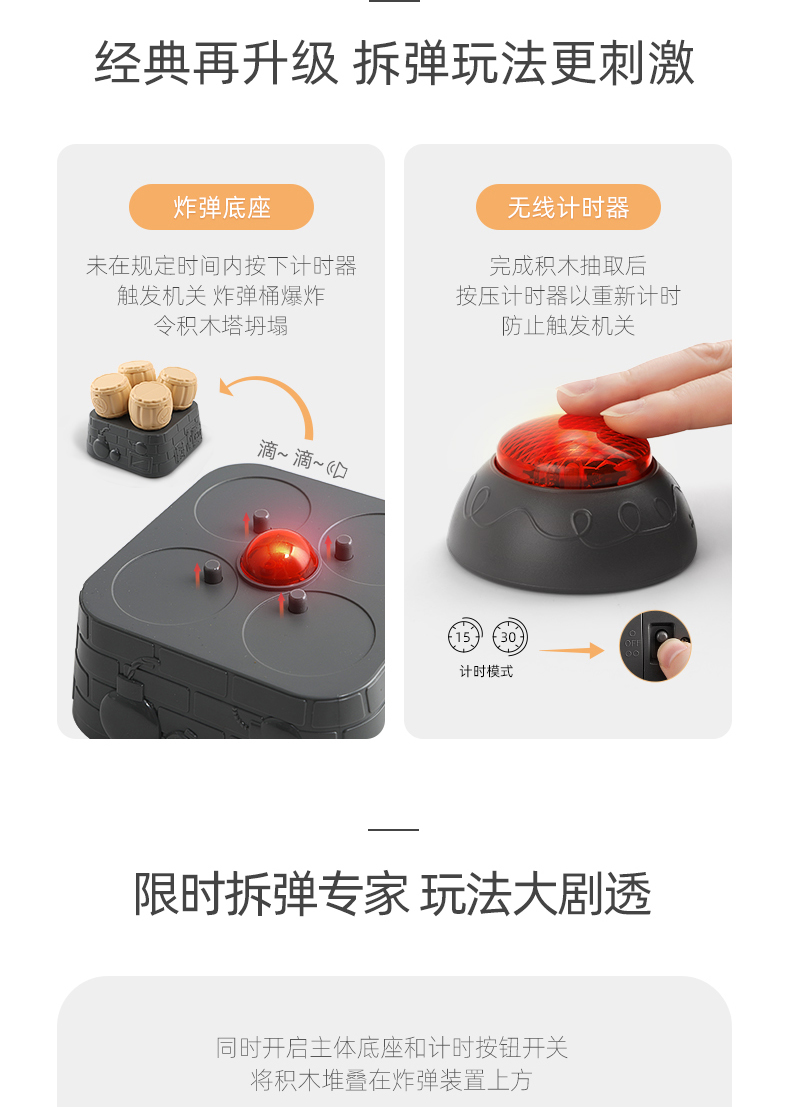 经典再升级 拆弹玩法更刺激

炸弹底座

未在规定时间内按下计时器
触发机关 炸弹桶爆炸
令积木塔坍塌

滴~ 滴~

无线计时器

完成积木抽取后
按压计时器以重新计时
防止触发机关

15 30

计时模式

OFF

限时拆弹专家 玩法大剧透

同时开启主体底座和计时按钮开关
将积木堆叠在炸弹装置上方