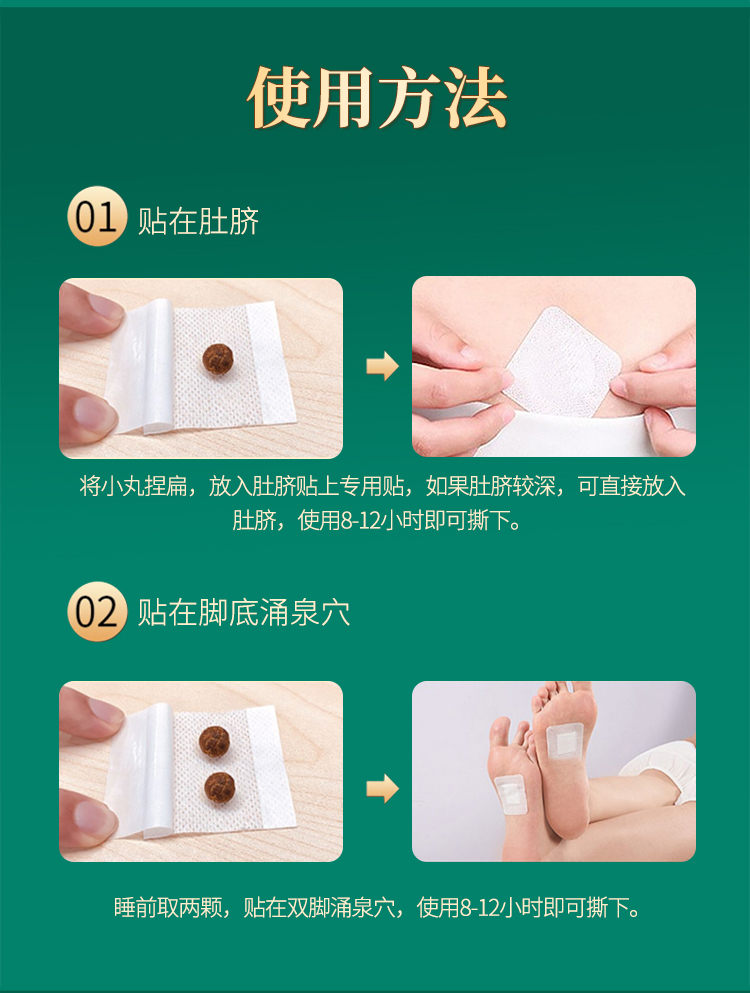 使用方法

01 贴在肚脐

将小丸捏扁，放入肚脐贴上专用贴，如果肚脐较深，可直接放入肚脐，使用8-12小时即可撕下。

02 贴在脚底涌泉穴

睡前取两颗，贴在双脚涌泉穴，使用8-12小时即可撕下。