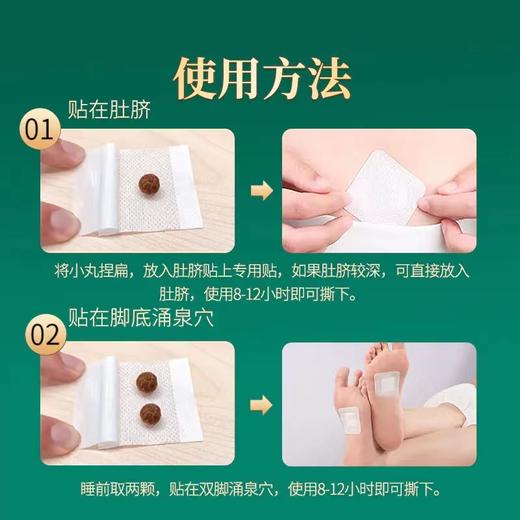 使用方法

01 贴在肚脐

将小丸捏扁，放入肚脐贴上专用贴，如果肚脐较深，可直接放入肚脐，使用8-12小时即可撕下。

02 贴在脚底涌泉穴

睡前取两颗，贴在双脚涌泉穴，使用8-12小时即可撕下。