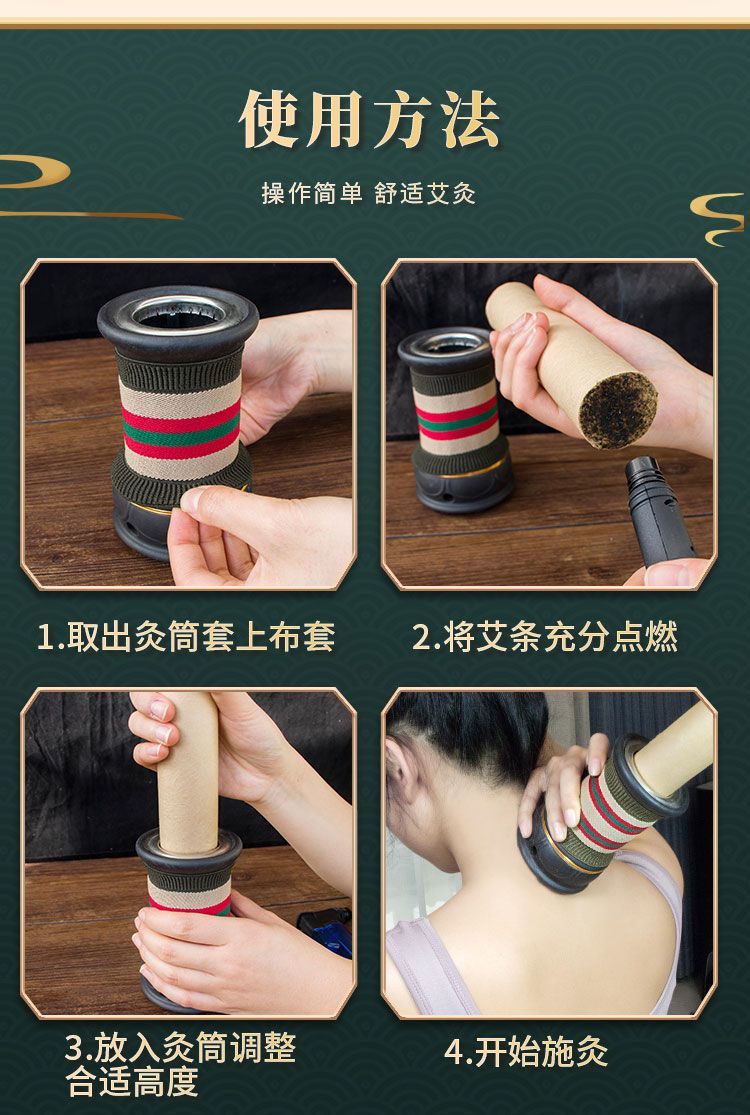 使用方法

操作简单 舒适艾灸

1.取出灸筒套上布套

2.将艾条充分点燃

3.放入灸筒调整合适高度

4.开始施灸