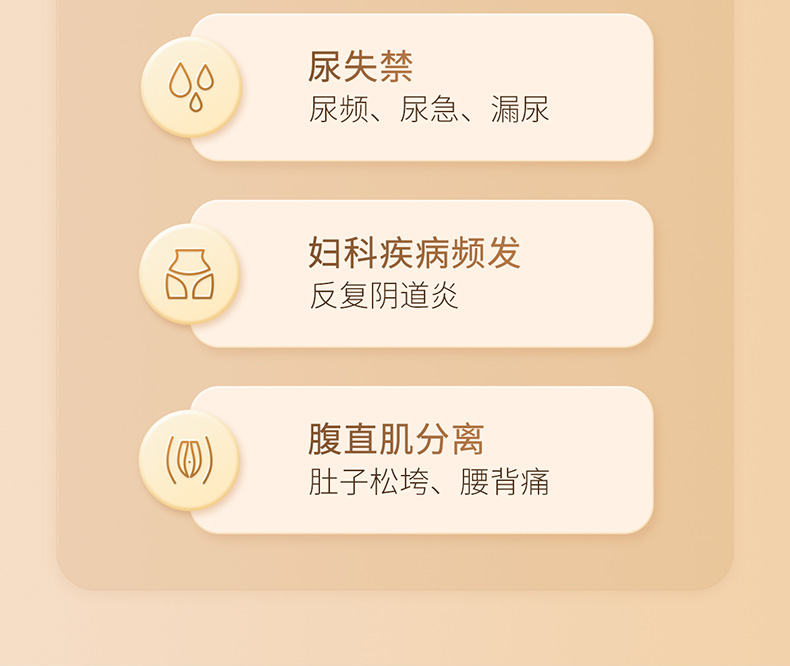 尿失禁
尿频、尿急、漏尿

妇科疾病频发
反复阴道炎

腹直肌分离
肚子松垮、腰背痛