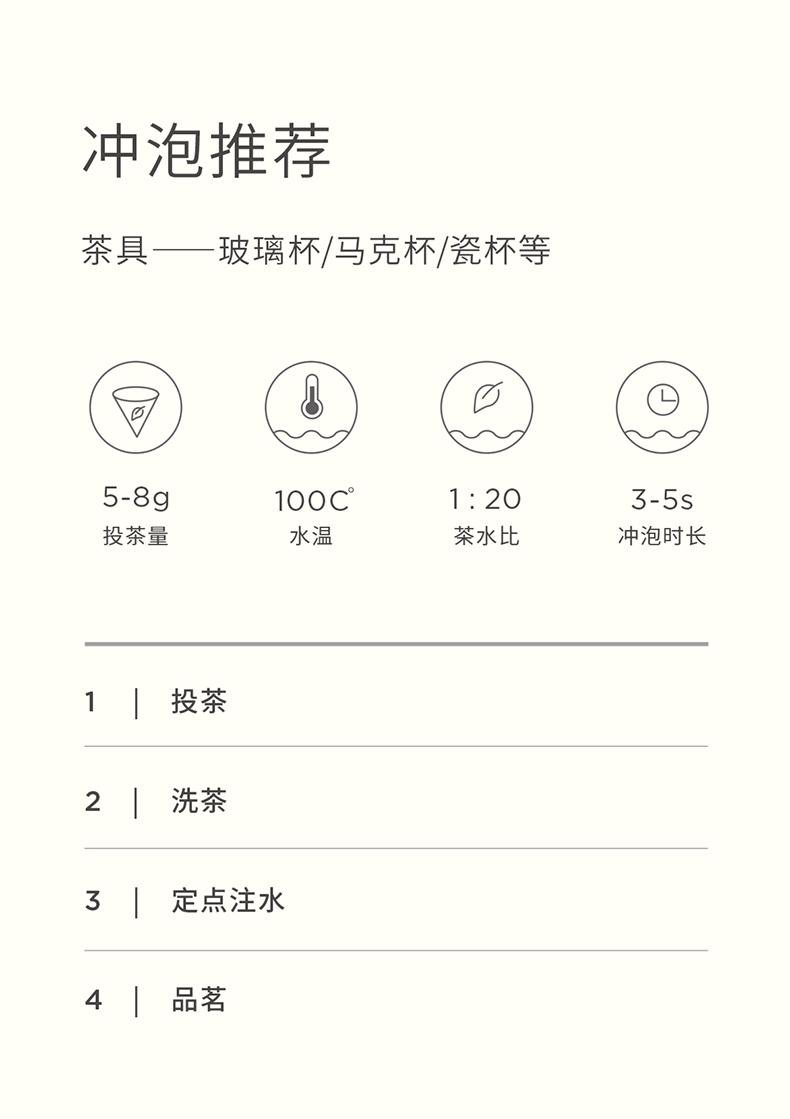 冲泡推荐

茶具——玻璃杯/马克杯/瓷杯等

5-8g
投茶量

100C°
水温

1:20
茶水比

3-5s
冲泡时长

1 | 投茶

2 | 洗茶

3 | 定点注水

4 | 品茗