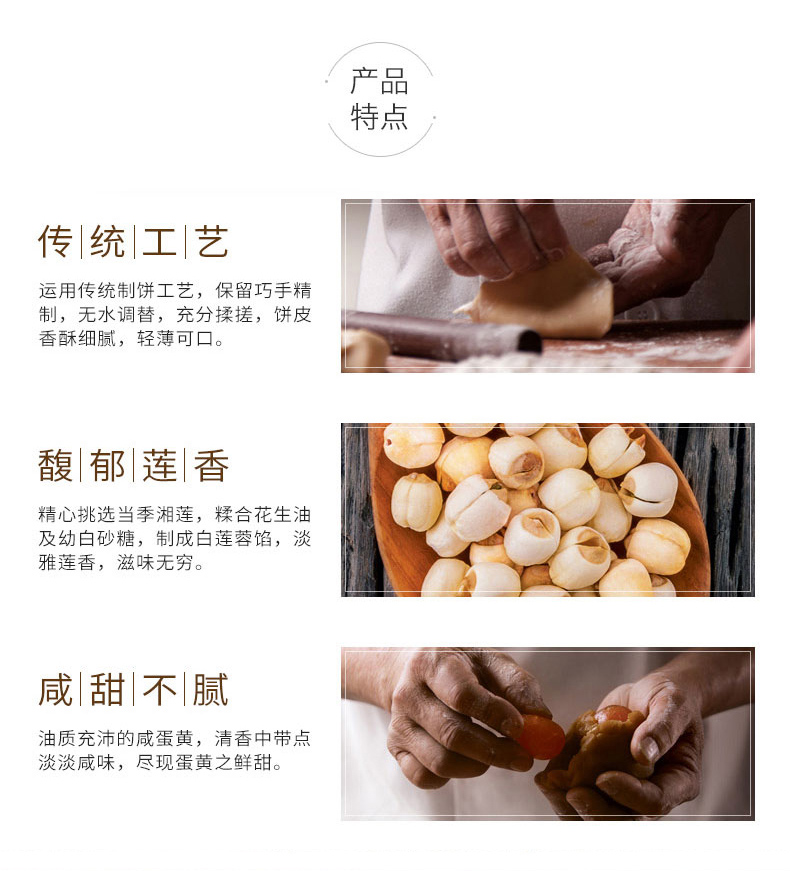 产品
特点

传|统|工|艺

运用传统制饼工艺，保留巧手精制，无水调替，充分揉搓，饼皮香酥细腻，轻薄可口。

馥|郁|莲|香

精心挑选当季湘莲，糅合花生油及幼白砂糖，制成白莲蓉馅，淡雅莲香，滋味无穷。

咸|甜|不|腻

油质充沛的咸蛋黄，清香中带点淡淡咸味，尽现蛋黄之鲜甜。