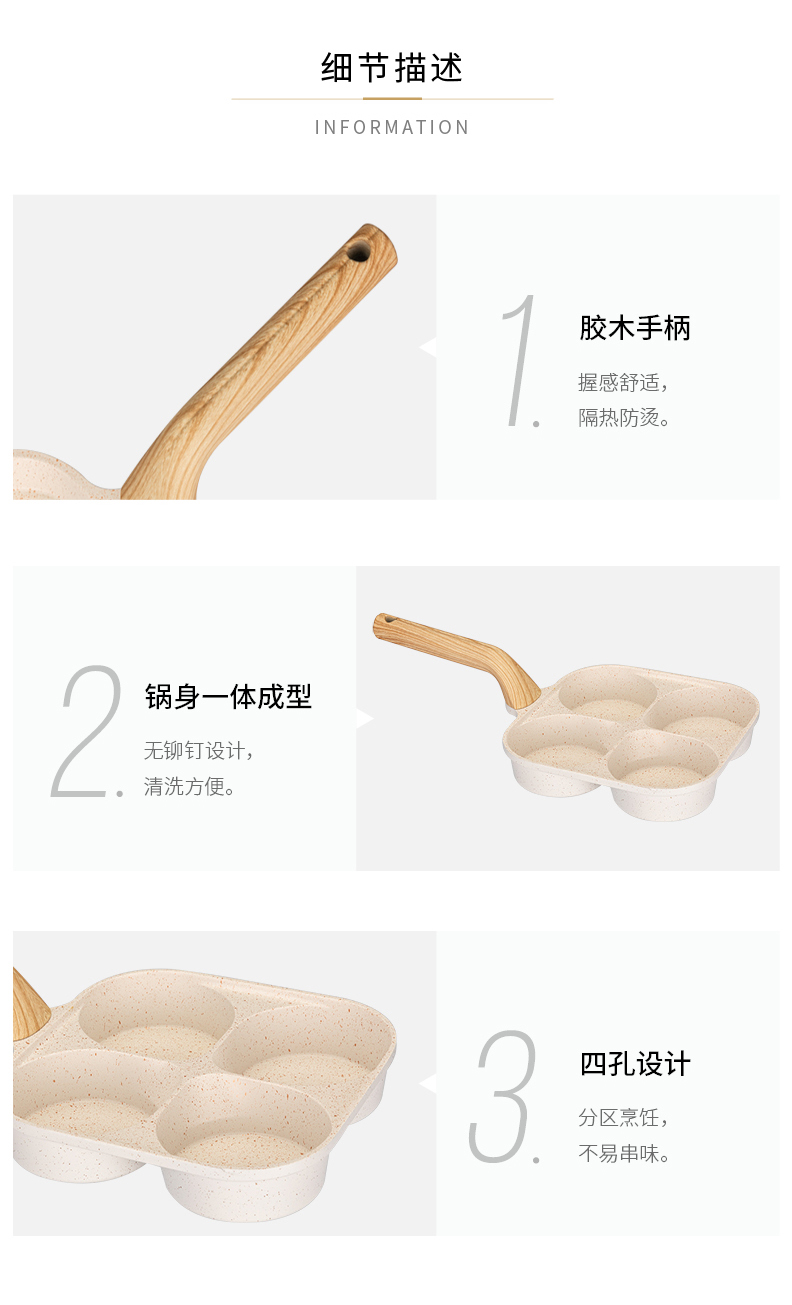 细节描述

INFORMATION

1.

胶木手柄

握感舒适，
隔热防烫。

2.

锅身一体成型

无铆钉设计，
清洗方便。

3.

四孔设计

分区烹饪，
不易串味。