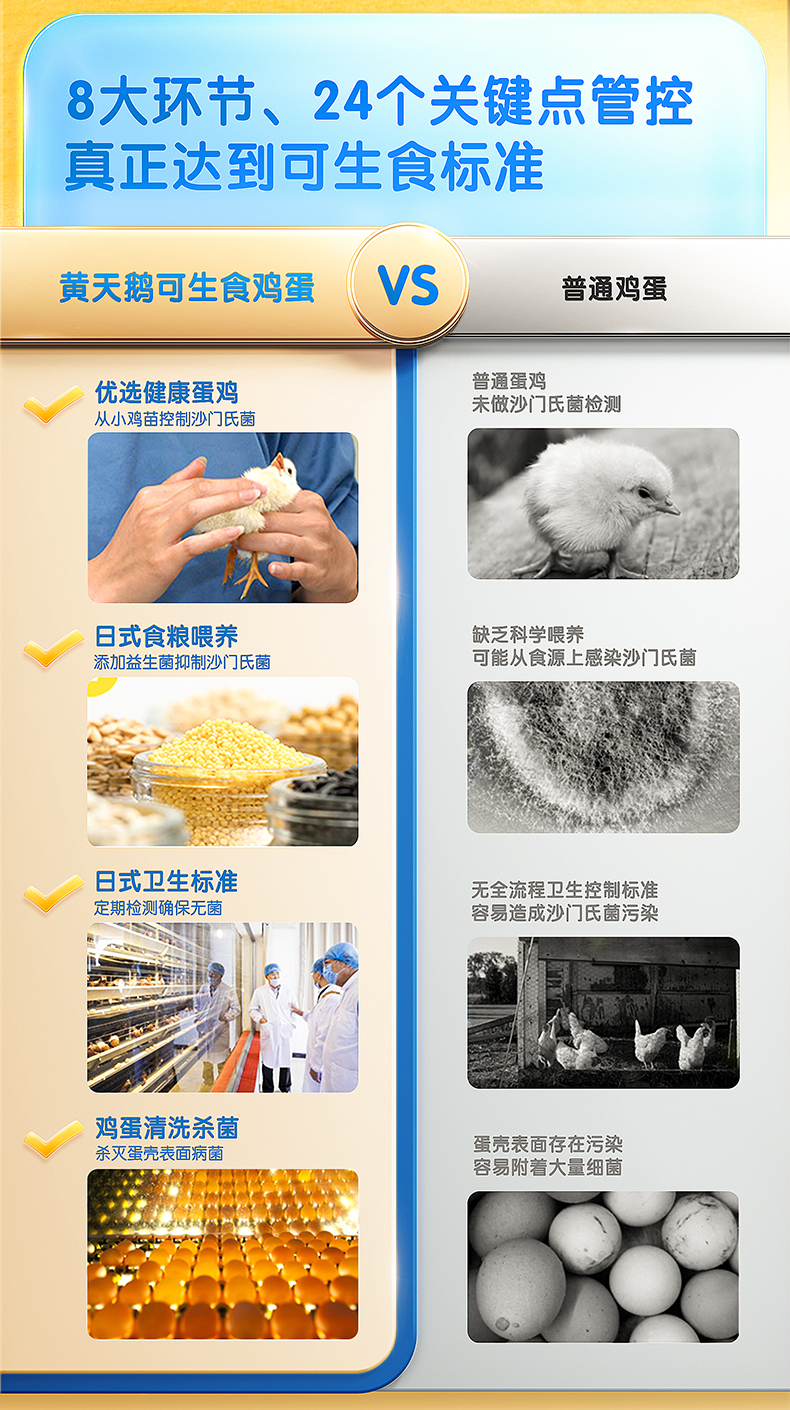 8大环节、24个关键点管控
真正达到可生食标准

黄天鹅可生食鸡蛋

VS

普通鸡蛋

优选健康蛋鸡
从小鸡苗控制沙门氏菌

日式食粮喂养
添加益生菌抑制沙门氏菌

日式卫生标准
定期检测确保无菌

鸡蛋清洗杀菌
杀灭蛋壳表面病菌

普通蛋鸡
未做沙门氏菌检测

缺乏科学喂养
可能从食源上感染沙门氏菌

无全流程卫生控制标准
容易造成沙门氏菌污染

蛋壳表面存在污染
容易附着大量细菌