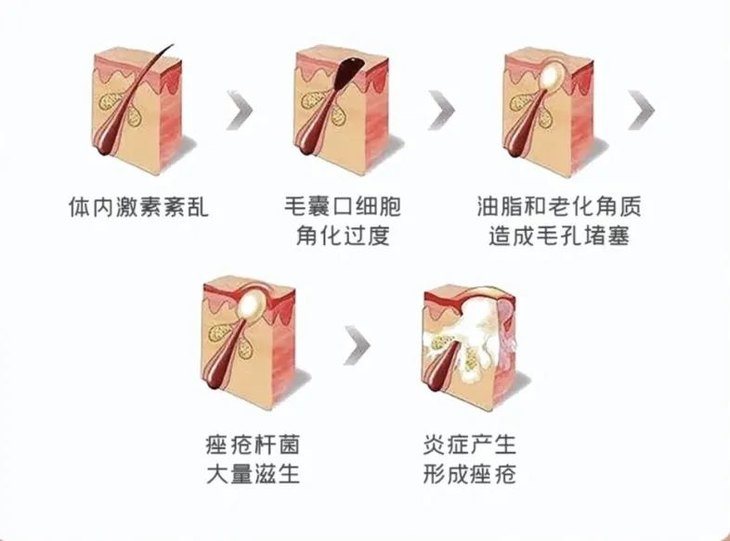 体内激素紊乱

毛囊口细胞
角化过度

油脂和老化角质
造成毛孔堵塞

痤疮杆菌
大量滋生

炎症产生
形成痤疮