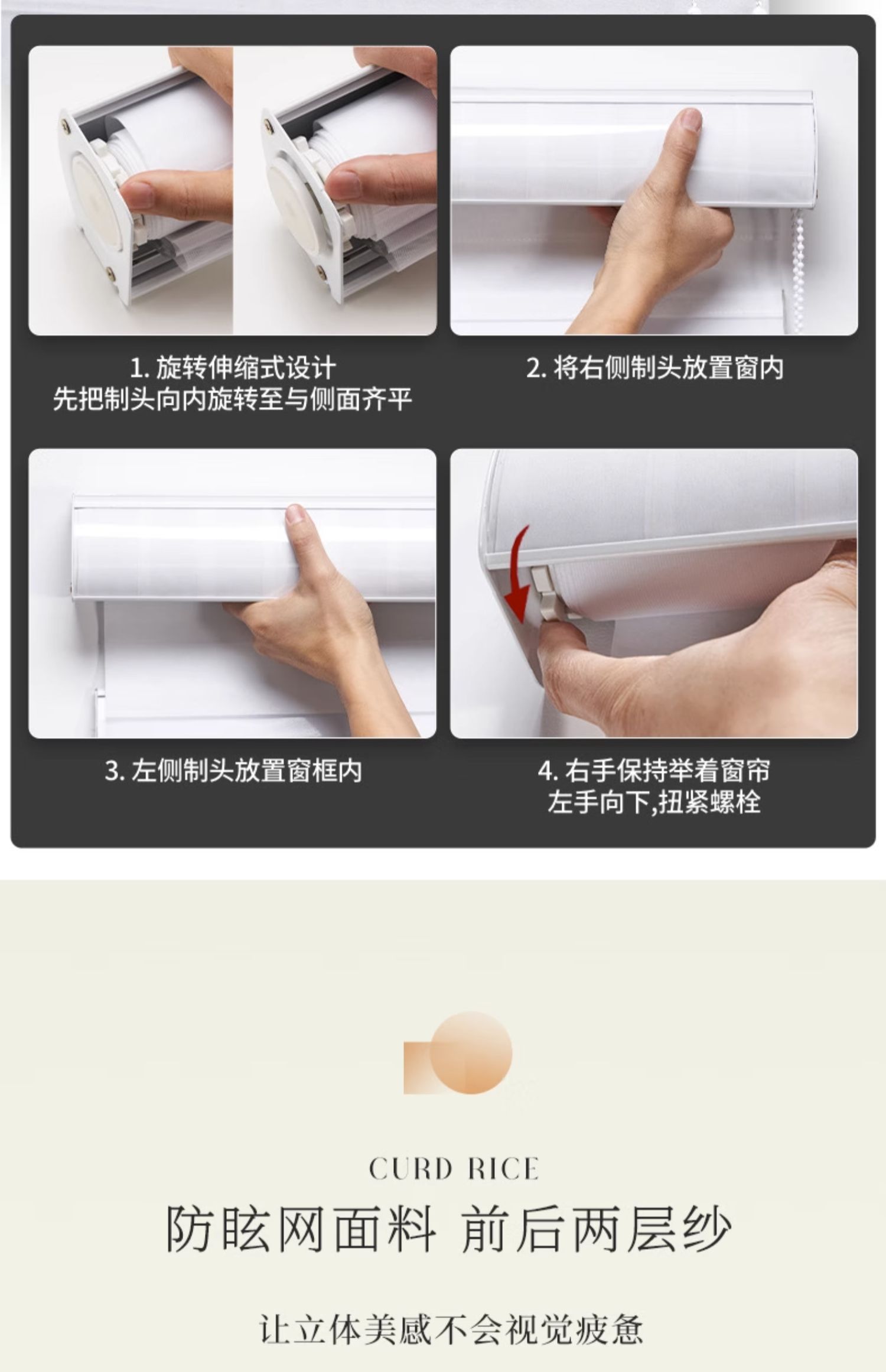 1. 旋转伸缩式设计
先把制头向内旋转至与侧面齐平

2. 将右侧制头放置窗内

3. 左侧制头放置窗框内

4. 右手保持举着窗帘
左手向下,扭紧螺栓

CURD RICE

防眩网面料 前后两层纱

让立体美感不会视觉疲惫