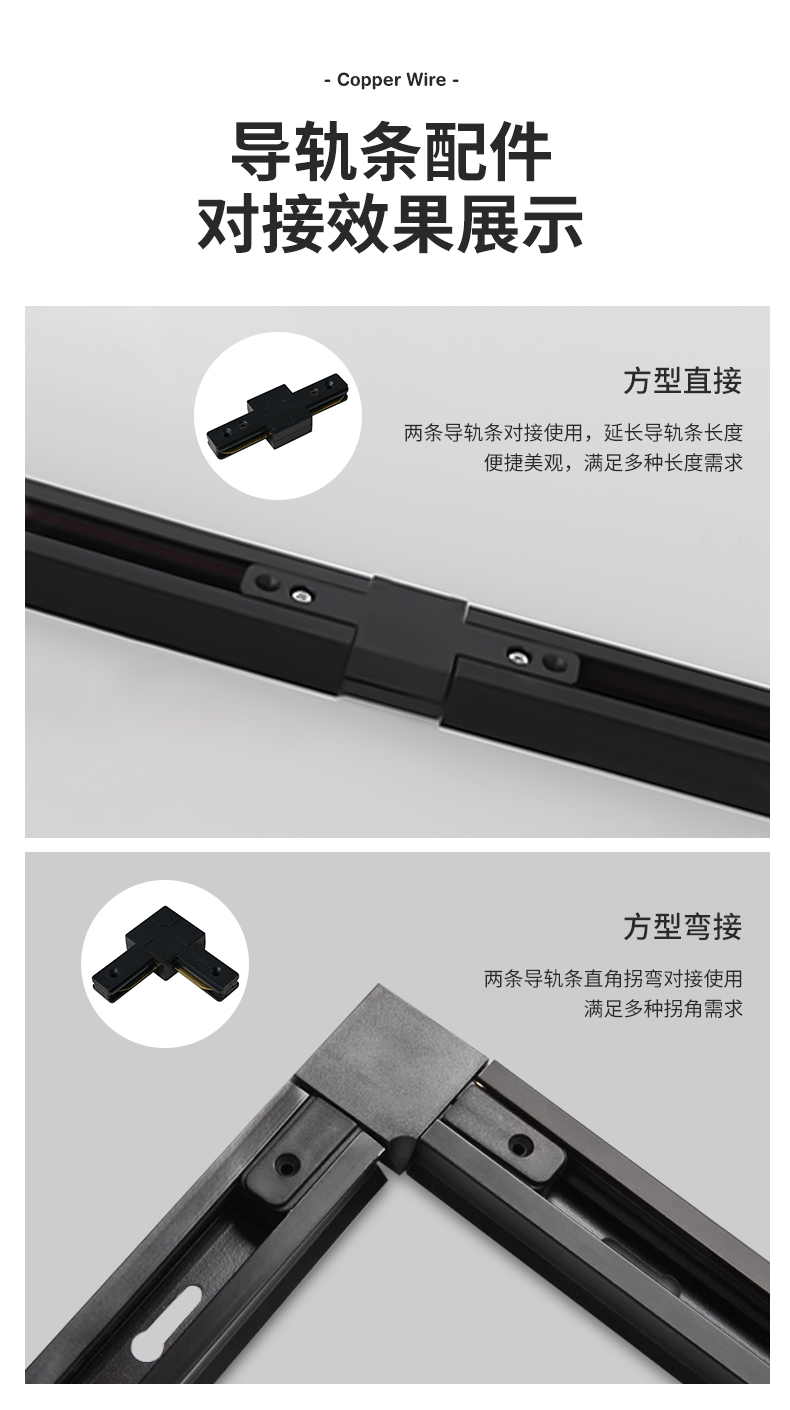 - Copper Wire -

导轨条配件
对接效果展示

方型直接

两条导轨条对接使用，延长导轨条长度
便捷美观，满足多种长度需求

方型弯接

两条导轨条直角拐弯对接使用
满足多种拐角需求