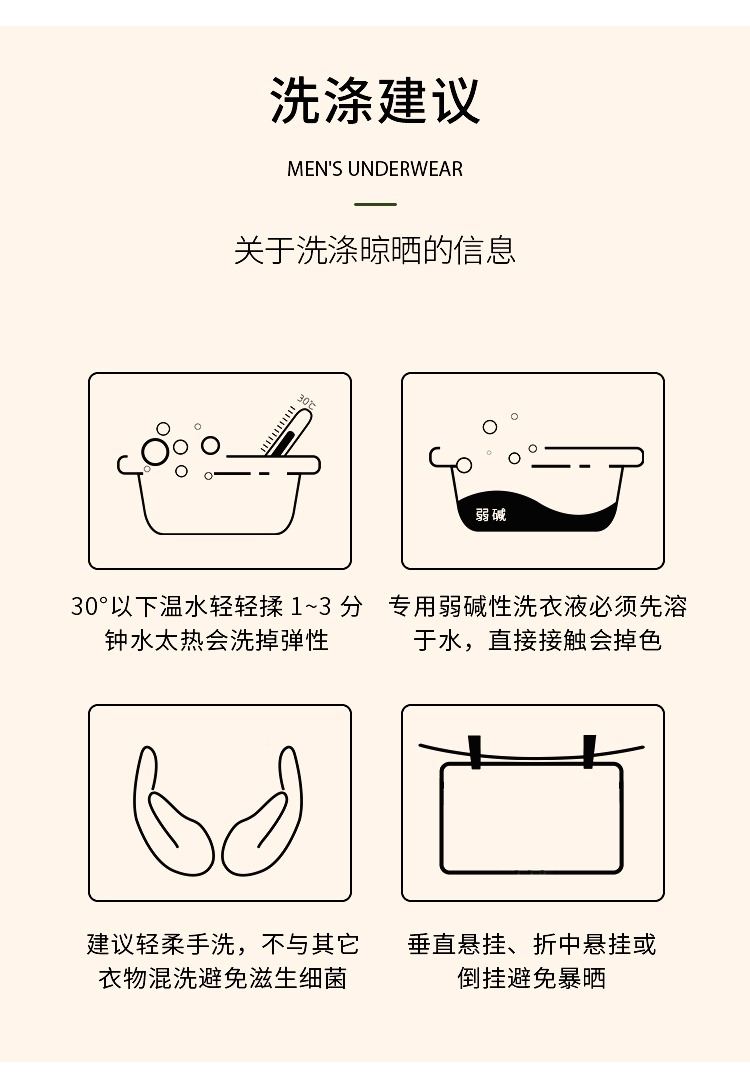 洗涤建议

MEN'S UNDERWEAR

关于洗涤晾晒的信息

30℃

30°以下温水轻轻揉 1~3 分钟水太热会洗掉弹性

弱碱

专用弱碱性洗衣液必须先溶于水，直接接触会掉色

建议轻柔手洗，不与其它衣物混洗避免滋生细菌

垂直悬挂、折中悬挂或倒挂避免暴晒