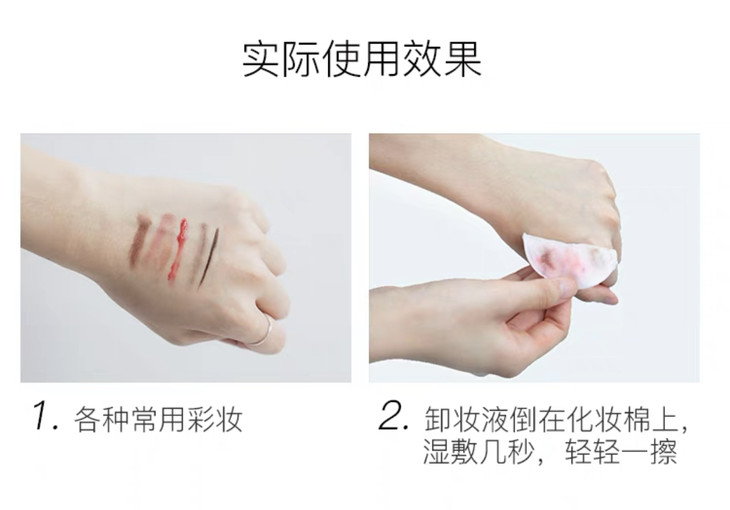 实际使用效果

1. 各种常用彩妆

2. 卸妆液倒在化妆棉上，湿敷几秒，轻轻一擦