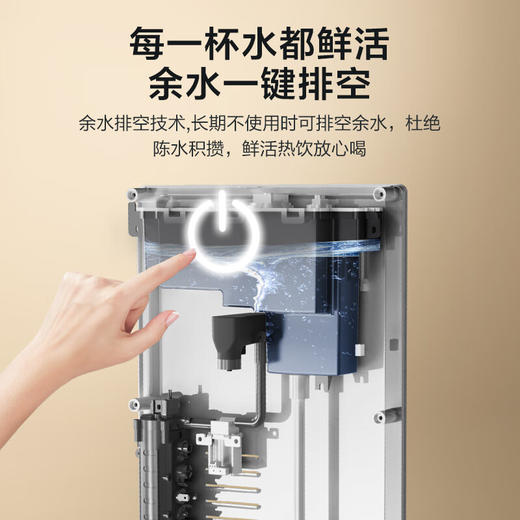 每一杯水都鲜活
余水一键排空

余水排空技术,长期不使用时可排空余水，杜绝陈水积攒，鲜活热饮放心喝