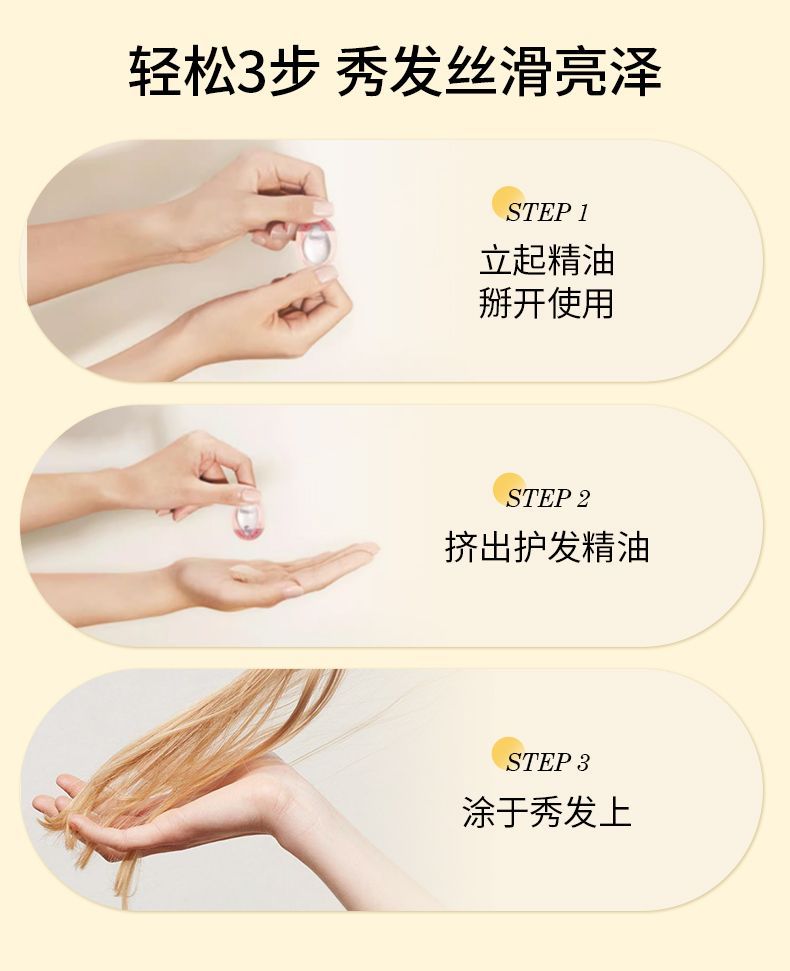 轻松3步 秀发丝滑亮泽

STEP 1
立起精油
掰开使用

STEP 2
挤出护发精油

STEP 3
涂于秀发上