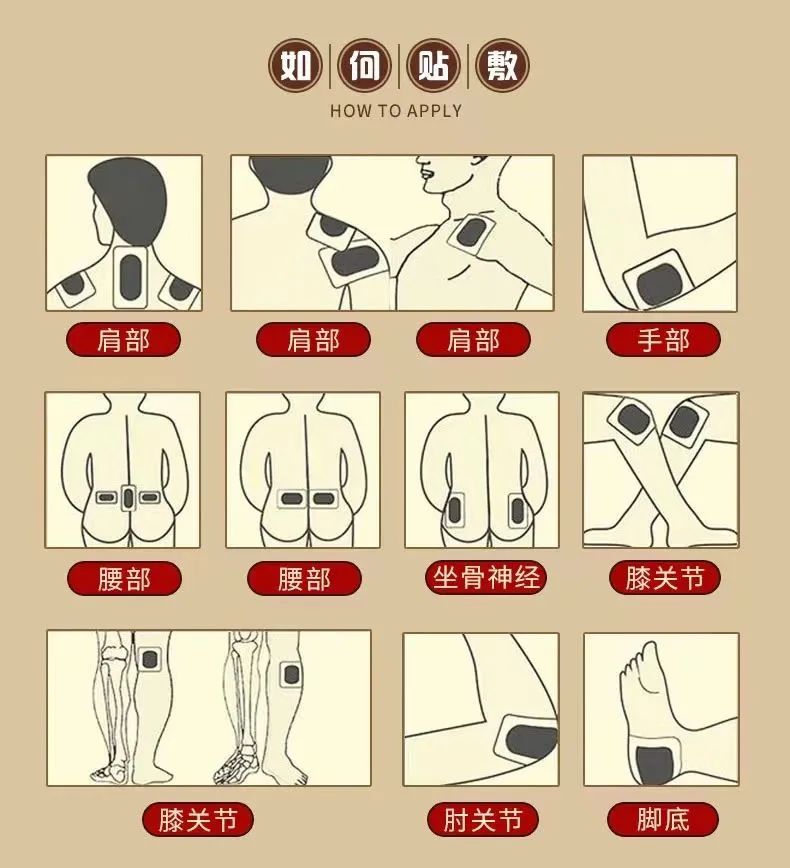 如何贴敷
HOW TO APPLY

肩部
肩部
肩部
手部

腰部
腰部
坐骨神经
膝关节

膝关节
肘关节
脚底