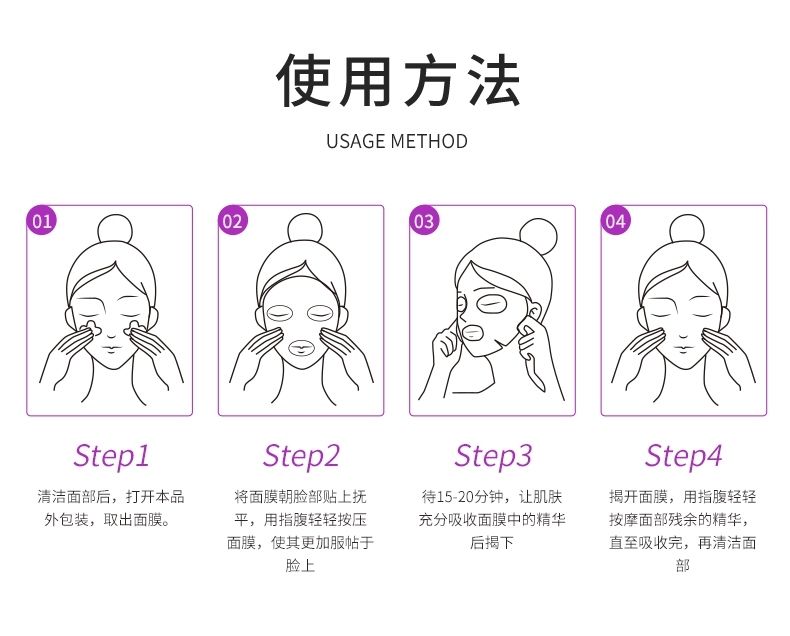 使用方法

USAGE METHOD

01

Step1

清洁面部后，打开本品外包装，取出面膜。

02

Step2

将面膜朝脸部贴上抚平，用指腹轻轻按压面膜，使其更加服帖于脸上

03

Step3

待15-20分钟，让肌肤充分吸收面膜中的精华后揭下

04

Step4

揭开面膜，用指腹轻轻按摩面部残余的精华，直至吸收完，再清洁面部