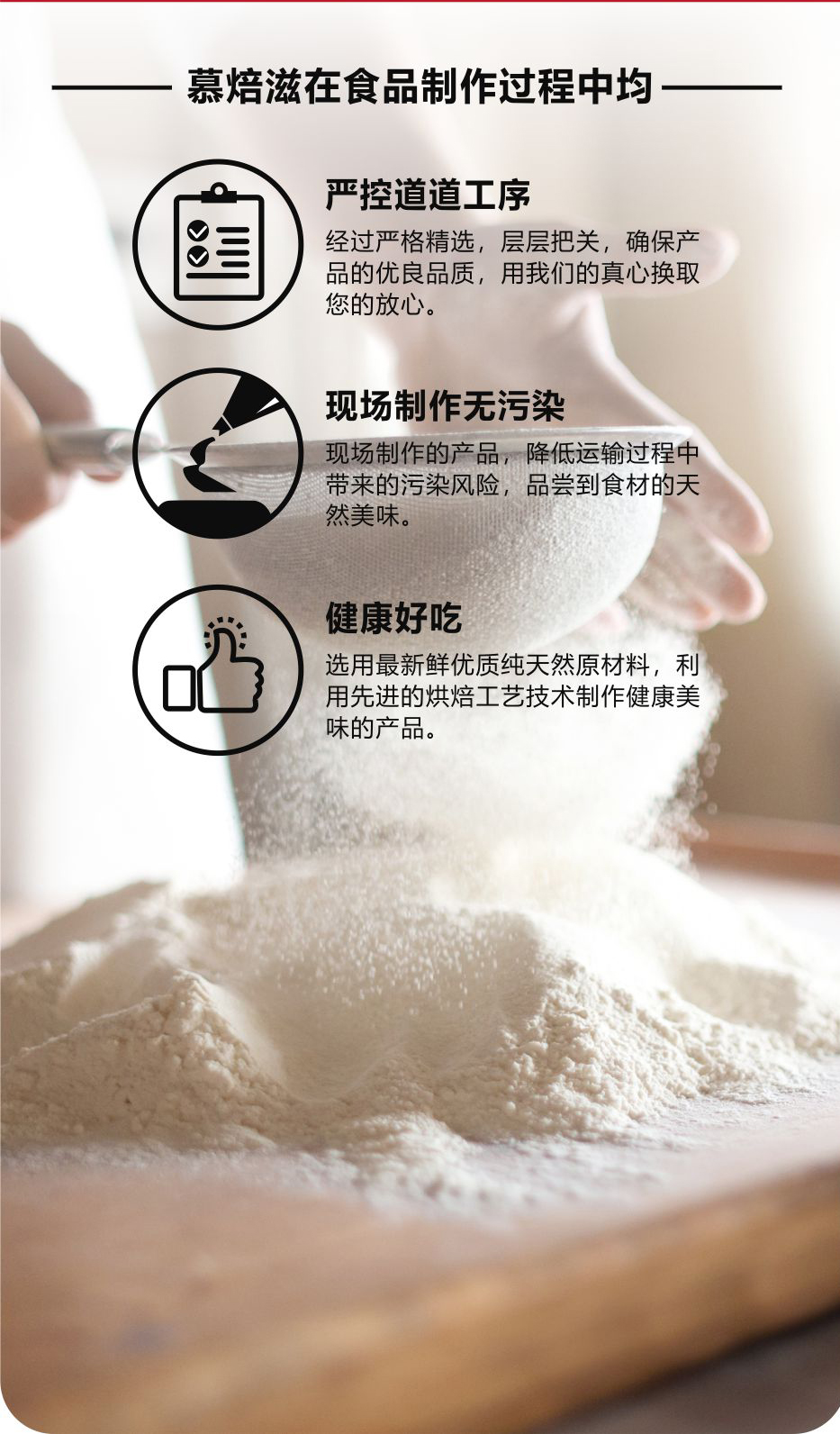 慕焙滋在食品制作过程中均

严控道道工序

经过严格精选，层层把关，确保产品的优良品质，用我们的真心换取您的放心。

现场制作无污染

现场制作的产品，降低运输过程中带来的污染风险，品尝到食材的天然美味。

健康好吃

选用最新鲜优质纯天然原材料，利用先进的烘焙工艺技术制作健康美味的产品。