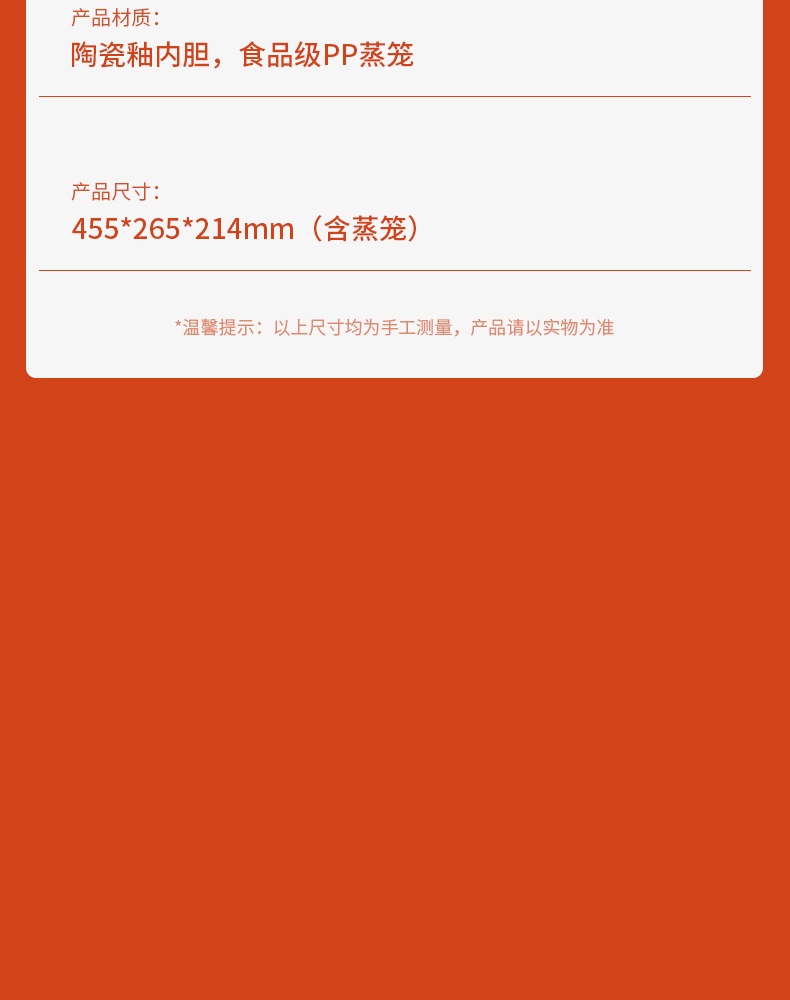 产品材质:

陶瓷釉内胆，食品级PP蒸笼

产品尺寸:

455*265*214mm（含蒸笼）

*温馨提示：以上尺寸均为手工测量，产品请以实物为准