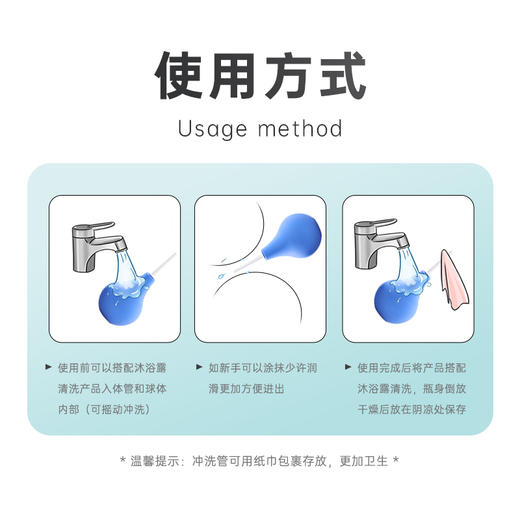 使用方式

Usage method

► 使用前可以搭配沐浴露清洗产品入体管和球体内部（可摇动冲洗）

► 如新手可以涂抹少许润滑更加方便进出

► 使用完成后将产品搭配沐浴露清洗，瓶身倒放干燥后放在阴凉处保存

* 温馨提示：冲洗管可用纸巾包裹存放，更加卫生 *