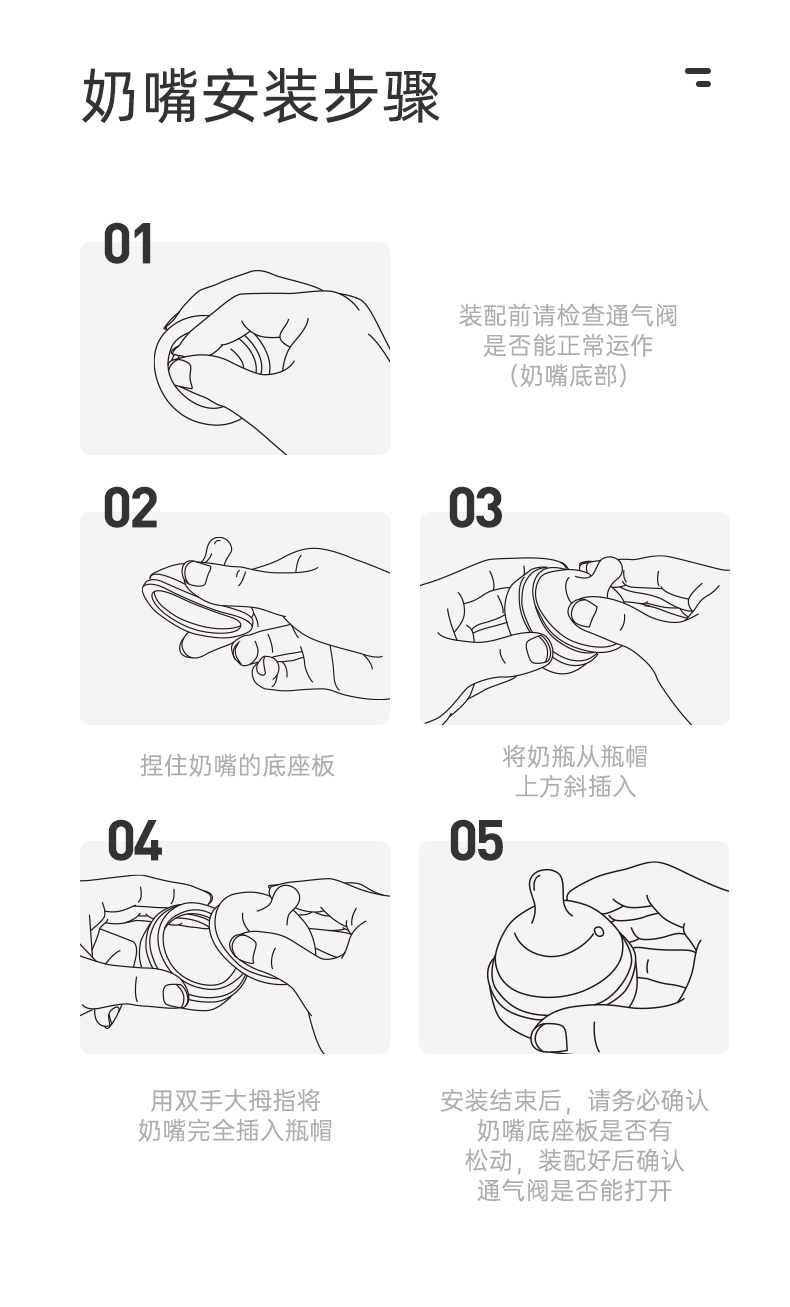 奶嘴安装步骤

01

装配前请检查通气阀是否能正常运作（奶嘴底部）

02

捏住奶嘴的底座板

03

将奶瓶从瓶帽上方斜插入

04

用双手大拇指将奶嘴完全插入瓶帽

05

安装结束后，请务必确认奶嘴底座板是否有松动，装配好后确认通气阀是否能打开