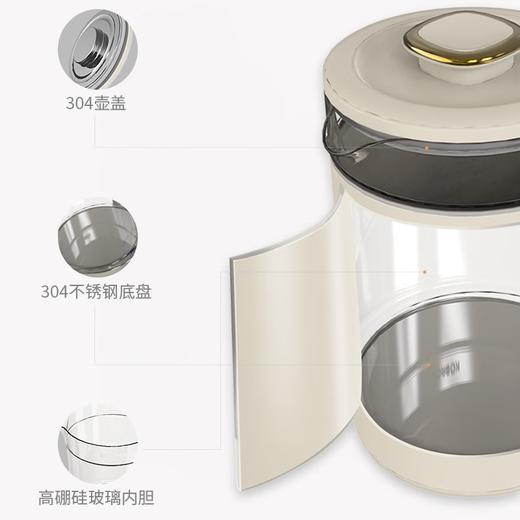 304壶盖

304不锈钢底盘

高硼硅玻璃内胆