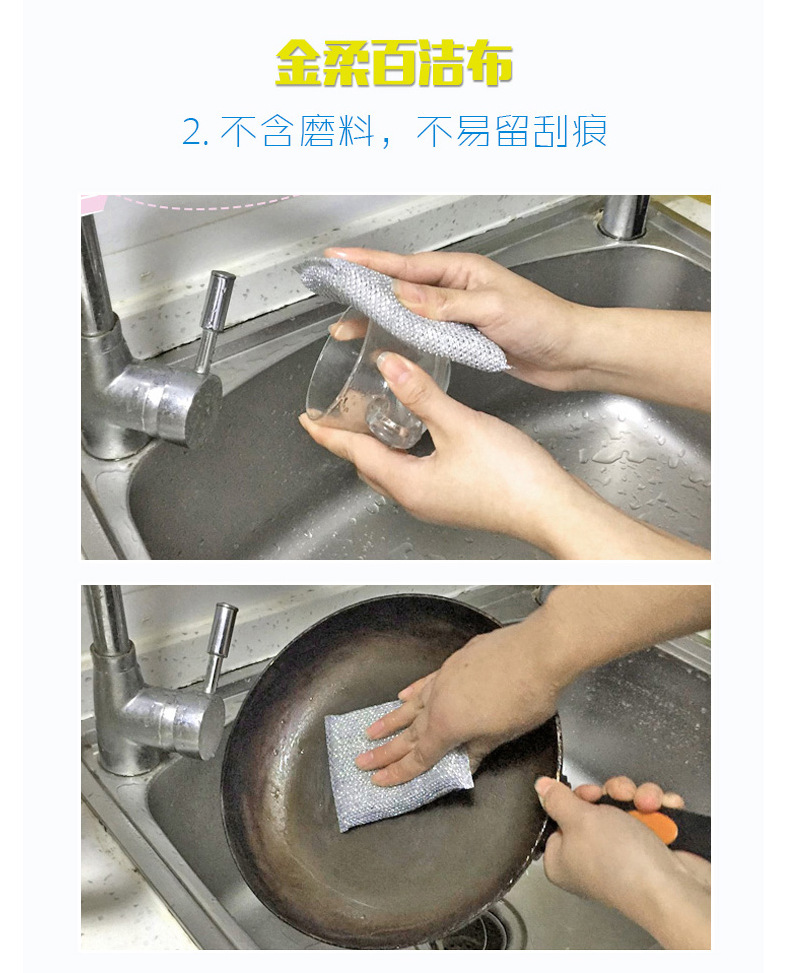 金柔百洁布

2. 不含磨料，不易留刮痕