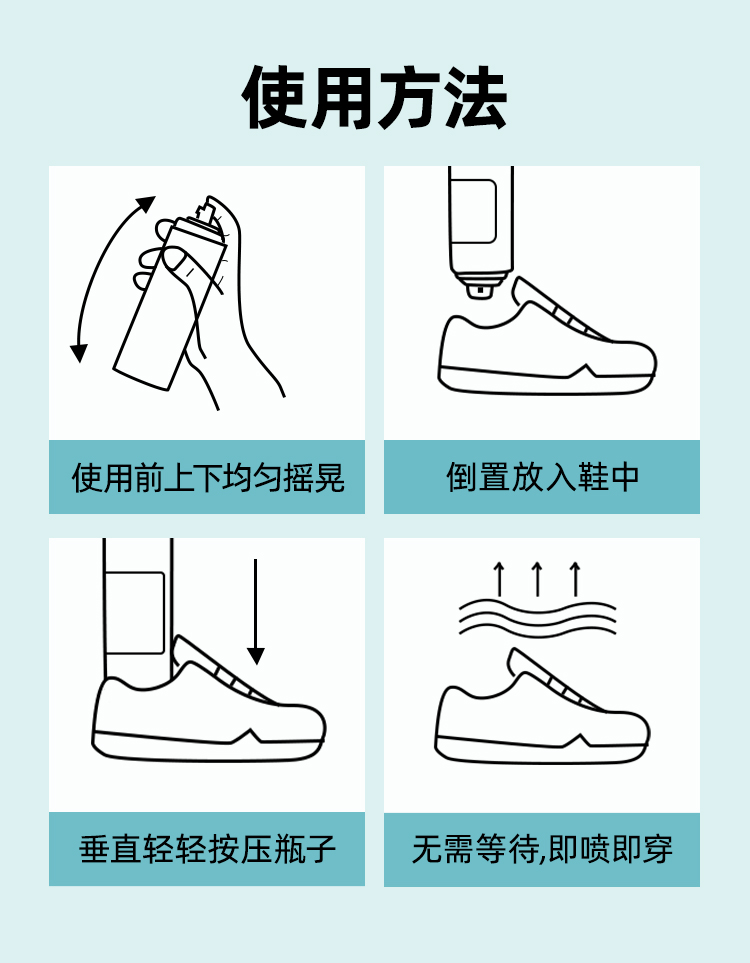 使用方法

使用前上下均匀摇晃

倒置放入鞋中

垂直轻轻按压瓶子

无需等待,即喷即穿