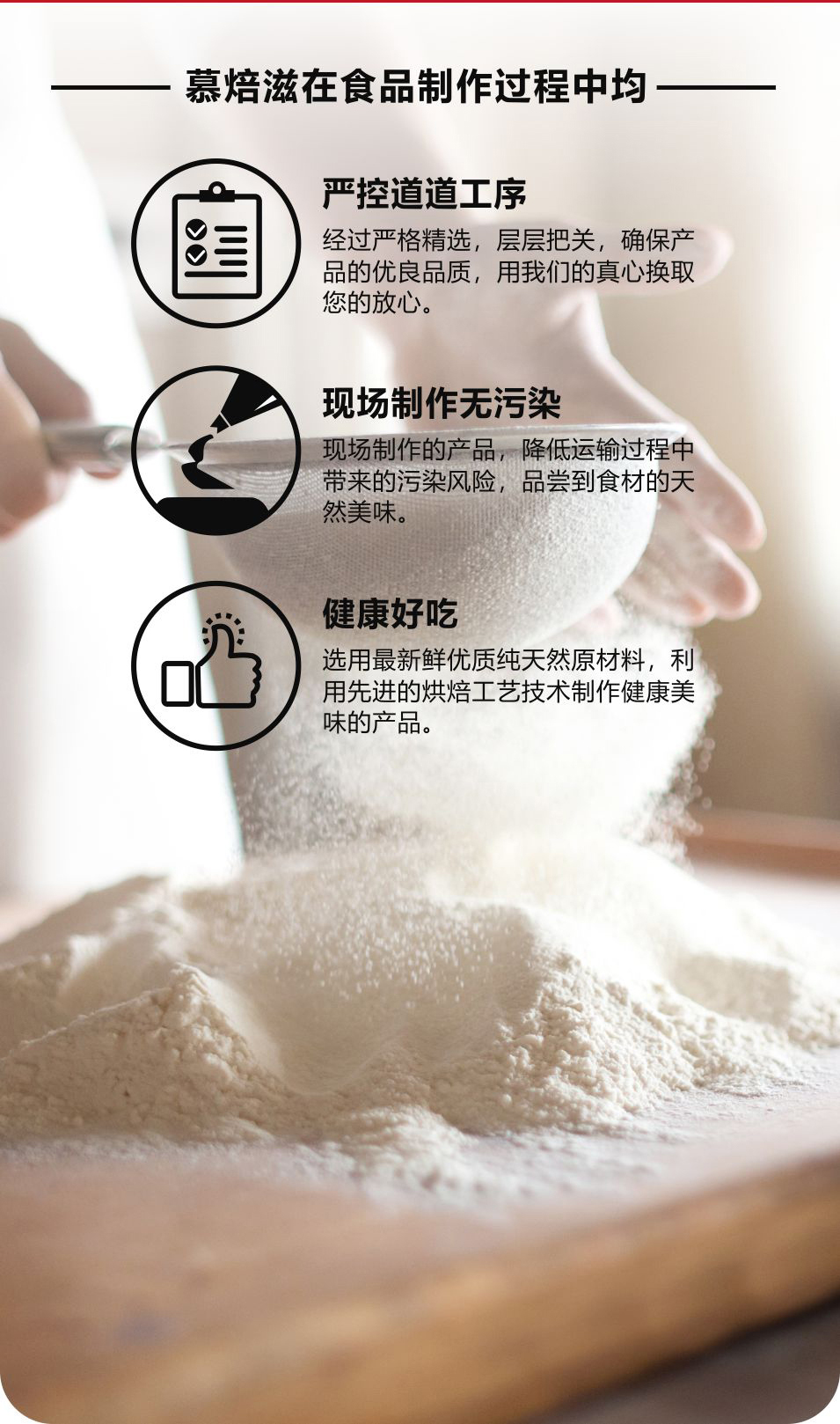 慕焙滋在食品制作过程中均

严控道道工序

经过严格精选，层层把关，确保产品的优良品质，用我们的真心换取您的放心。

现场制作无污染

现场制作的产品，降低运输过程中带来的污染风险，品尝到食材的天然美味。

健康好吃

选用最新鲜优质纯天然原材料，利用先进的烘焙工艺技术制作健康美味的产品。