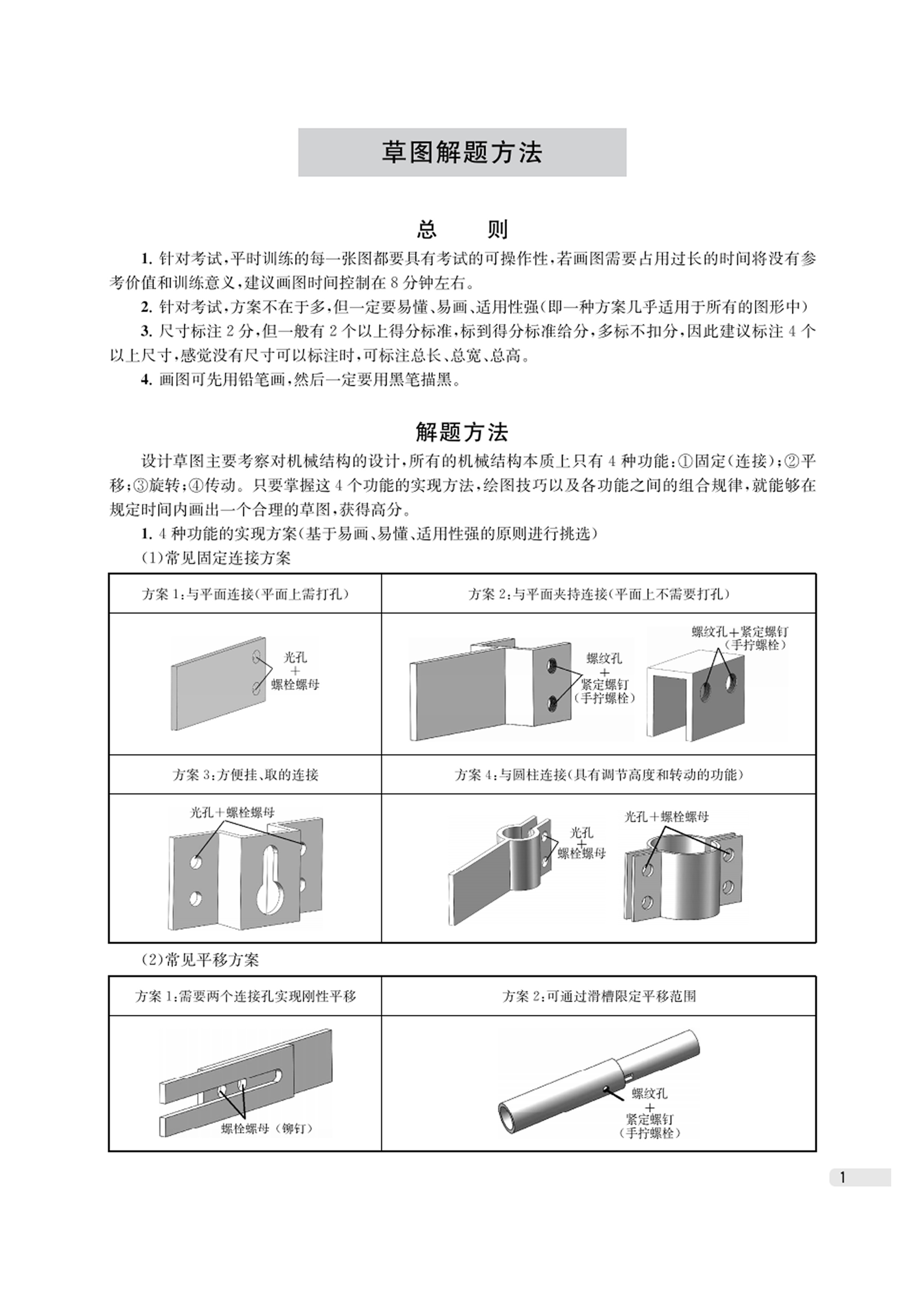 草图解题方法

总　　则

1. 针对考试，平时训练的每一张图都要具有考试的可操作性，若画图需要占用过长的时间将没有参考价值和训练意义，建议画图时间控制在 8 分钟左右。

2. 针对考试，方案不在于多，但一定要易懂、易画、适用性强(即一种方案几乎适用于所有的图形中)

3. 尺寸标注 2 分，但一般有 2 个以上得分标准，标到得分标准给分，多标不扣分，因此建议标注 4 个以上尺寸，感觉没有尺寸可以标注时，可标注总长、总宽、总高。

4. 画图可先用铅笔画，然后一定要用黑笔描黑。

解题方法

设计草图主要考察对机械结构的设计，所有的机械结构本质上只有 4 种功能：①固定(连接)；②平移；③旋转；④传动。只要掌握这 4 个功能的实现方法，绘图技巧以及各功能之间的组合规律，就能够在规定时间内画出一个合理的草图，获得高分。

1. 4 种功能的实现方案(基于易画、易懂、适用性强的原则进行挑选)

(1)常见固定连接方案

| 方案 1：与平面连接(平面上需打孔) | 方案 2：与平面夹持连接(平面上不需要打孔) |
|---|---|
| 光孔 + 螺栓螺母 | 螺纹孔 + 紧定螺钉 (手拧螺栓)　螺纹孔＋紧定螺钉 (手拧螺栓) |
| 方案 3：方便挂、取的连接 | 方案 4：与圆柱连接(具有调节高度和转动的功能) |
| 光孔＋螺栓螺母 | 光孔 + 螺栓螺母　光孔＋螺栓螺母 |

(2)常见平移方案

| 方案 1：需要两个连接孔实现刚性平移 | 方案 2：可通过滑槽限定平移范围 |
|---|---|
| 螺栓螺母(铆钉) | 螺纹孔 + 紧定螺钉 (手拧螺栓) |

1