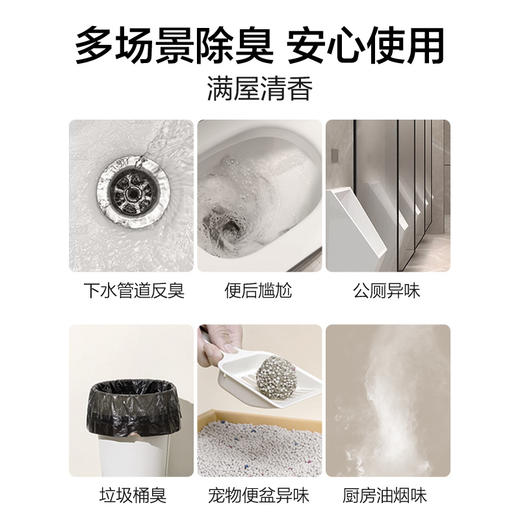 多场景除臭 安心使用
满屋清香

下水管道反臭

便后尴尬

公厕异味

垃圾桶臭

宠物便盆异味

厨房油烟味