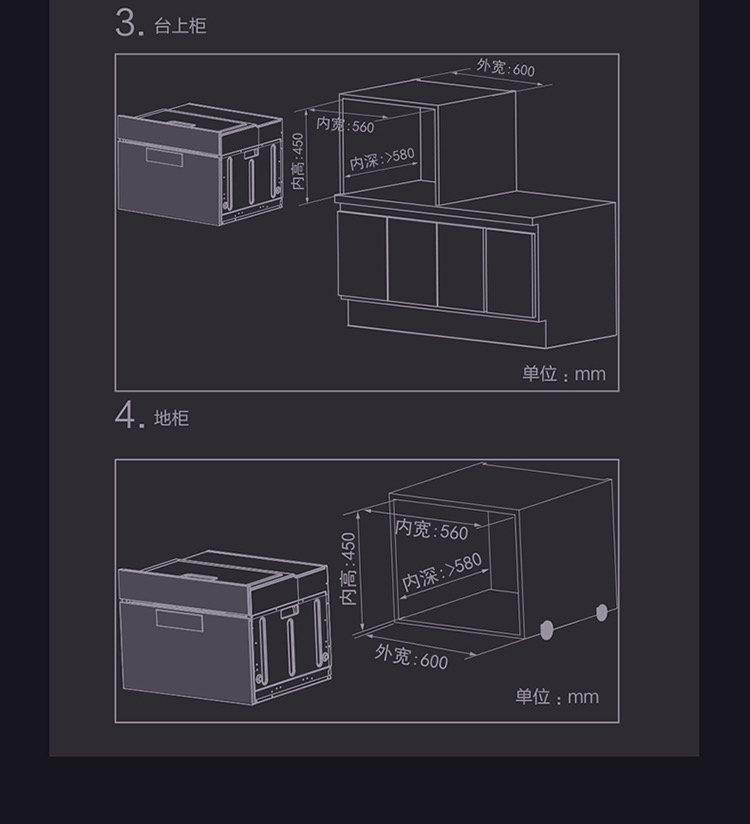 3. 台上柜

外宽:600
内宽:560
内高:450
内深:>580

单位：mm

4. 地柜

内宽:560
内高:450
内深:>580
外宽:600

单位：mm