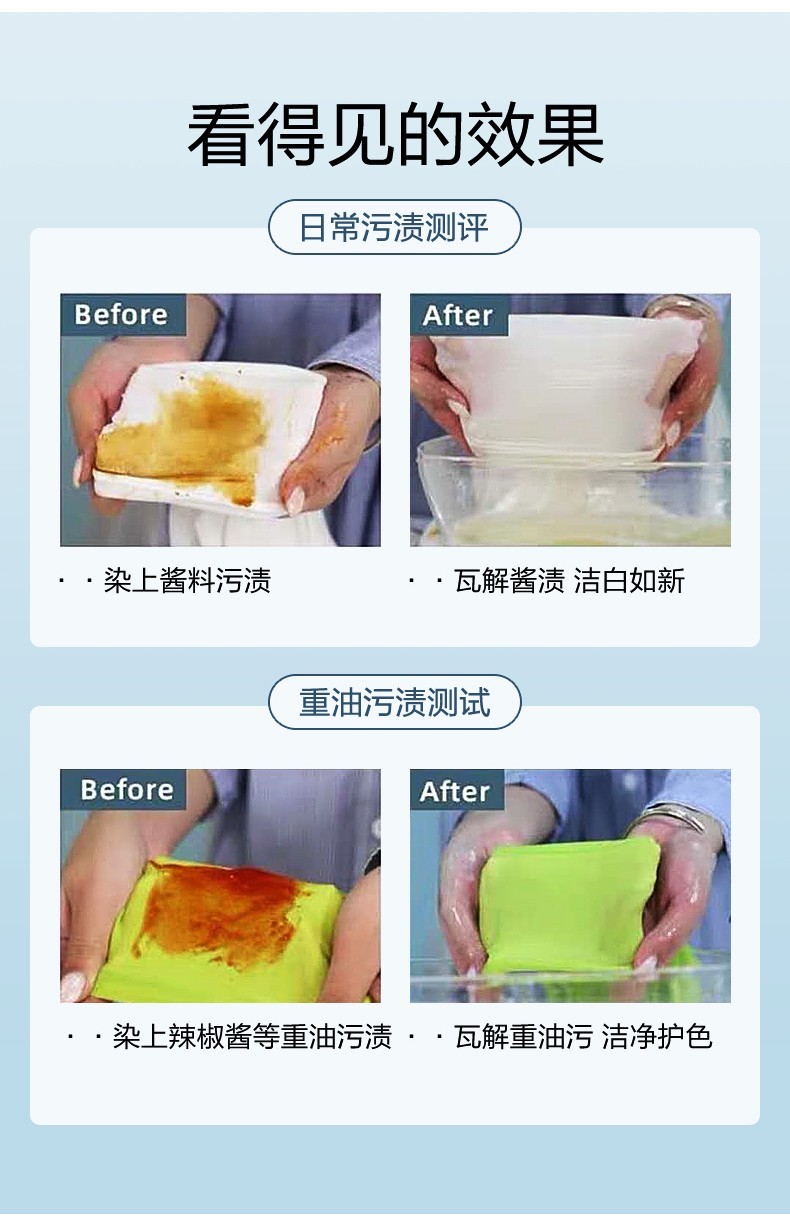 看得见的效果

日常污渍测评

Before

After

· · 染上酱料污渍

· · 瓦解酱渍 洁白如新

重油污渍测试

Before

After

· · 染上辣椒酱等重油污渍

· · 瓦解重油污 洁净护色