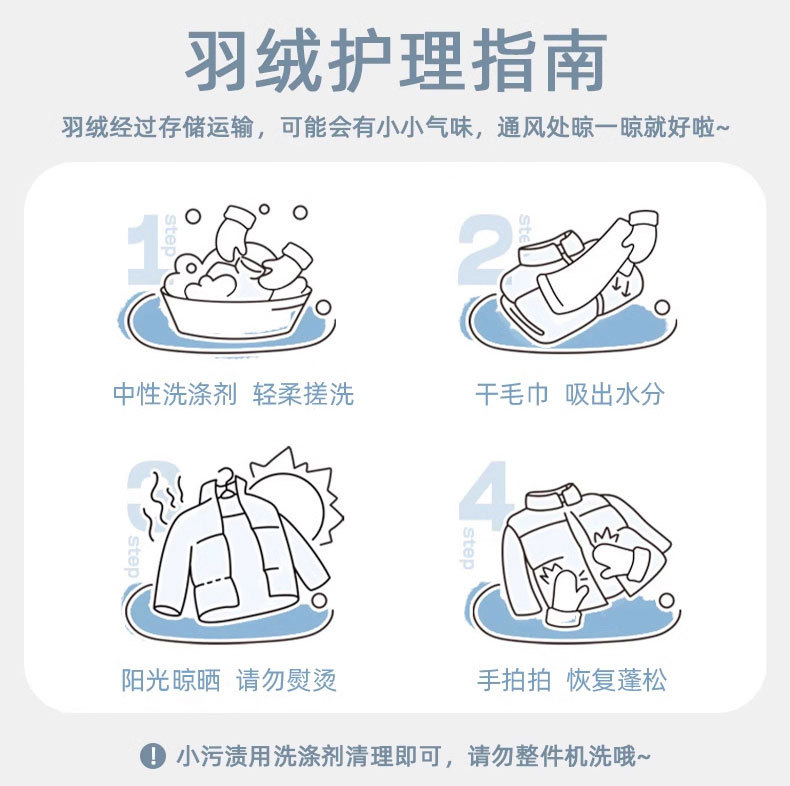 羽绒护理指南

羽绒经过存储运输，可能会有小小气味，通风处晾一晾就好啦~

1 step

中性洗涤剂 轻柔搓洗

2 step

干毛巾 吸出水分

3 step

阳光晾晒 请勿熨烫

4 step

手拍拍 恢复蓬松

! 小污渍用洗涤剂清理即可，请勿整件机洗哦~