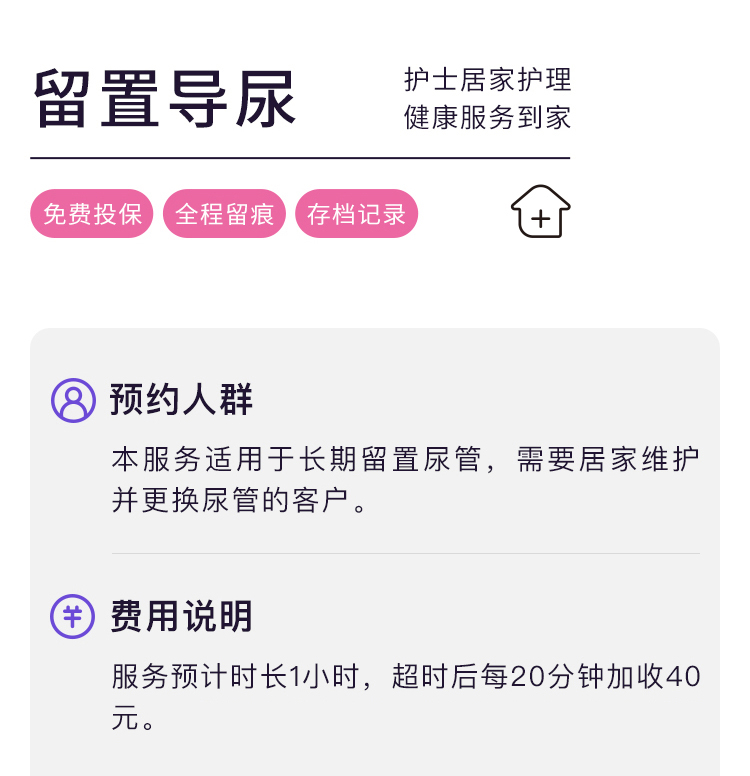 留置导尿

护士居家护理
健康服务到家

免费投保 全程留痕 存档记录

预约人群

本服务适用于长期留置尿管，需要居家维护并更换尿管的客户。

费用说明

服务预计时长1小时，超时后每20分钟加收40元。