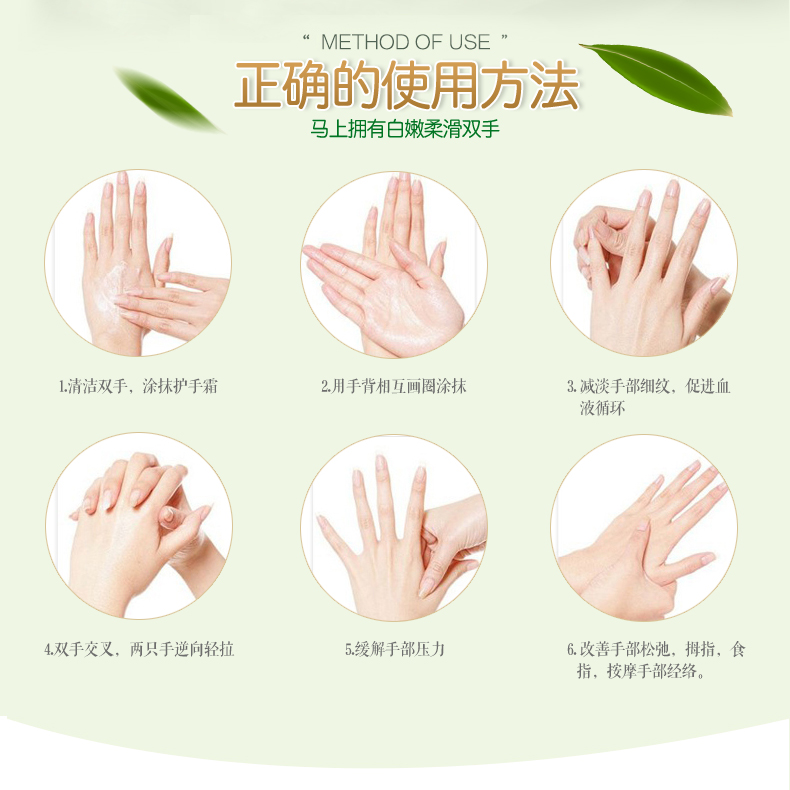 “ METHOD OF USE ”
正确的使用方法
马上拥有白嫩柔滑双手

1.清洁双手，涂抹护手霜

2.用手背相互画圈涂抹

3.减淡手部细纹，促进血液循环

4.双手交叉，两只手逆向轻拉

5.缓解手部压力

6.改善手部松弛，拇指、食指，按摩手部经络。