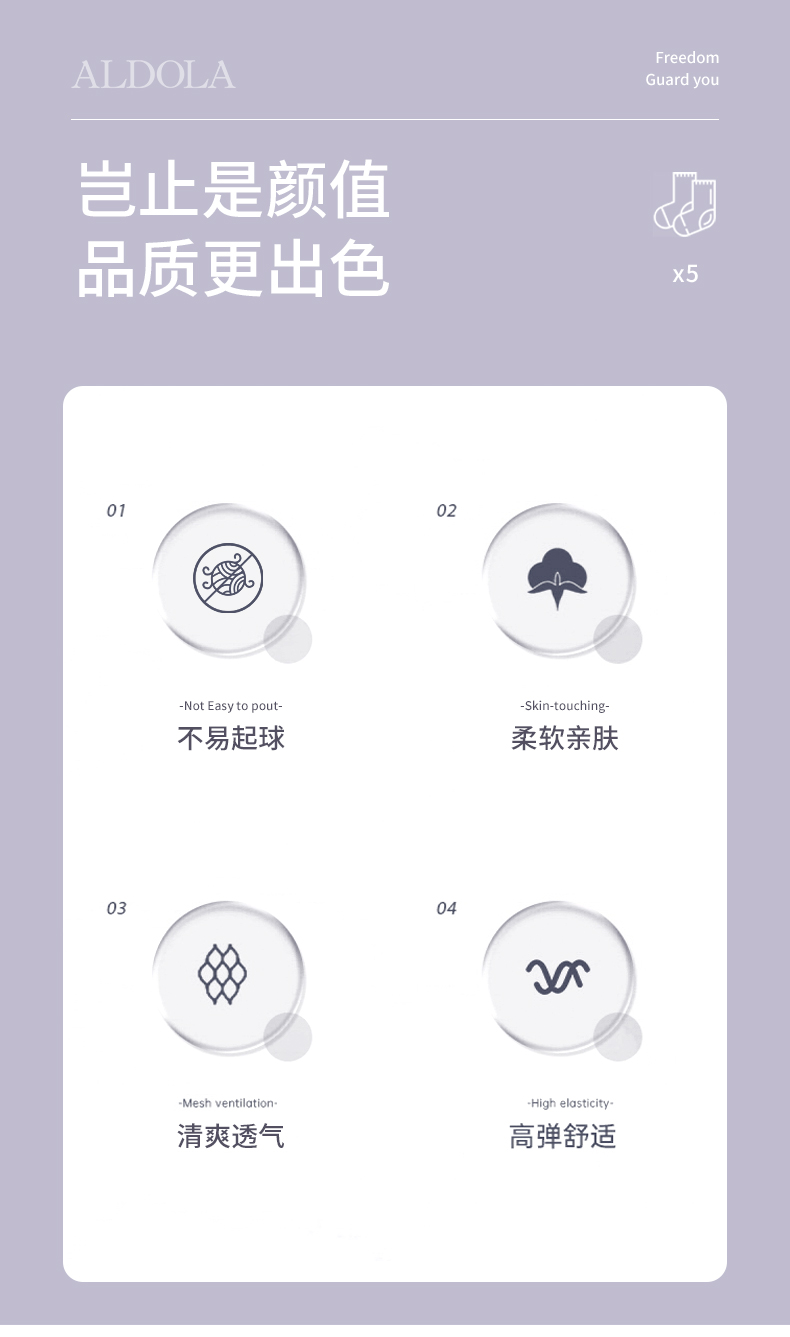 ALDOLA

Freedom
Guard you

岂止是颜值
品质更出色

x5

01

-Not Easy to pout-
不易起球

02

-Skin-touching-
柔软亲肤

03

-Mesh ventilation-
清爽透气

04

-High elasticity-
高弹舒适