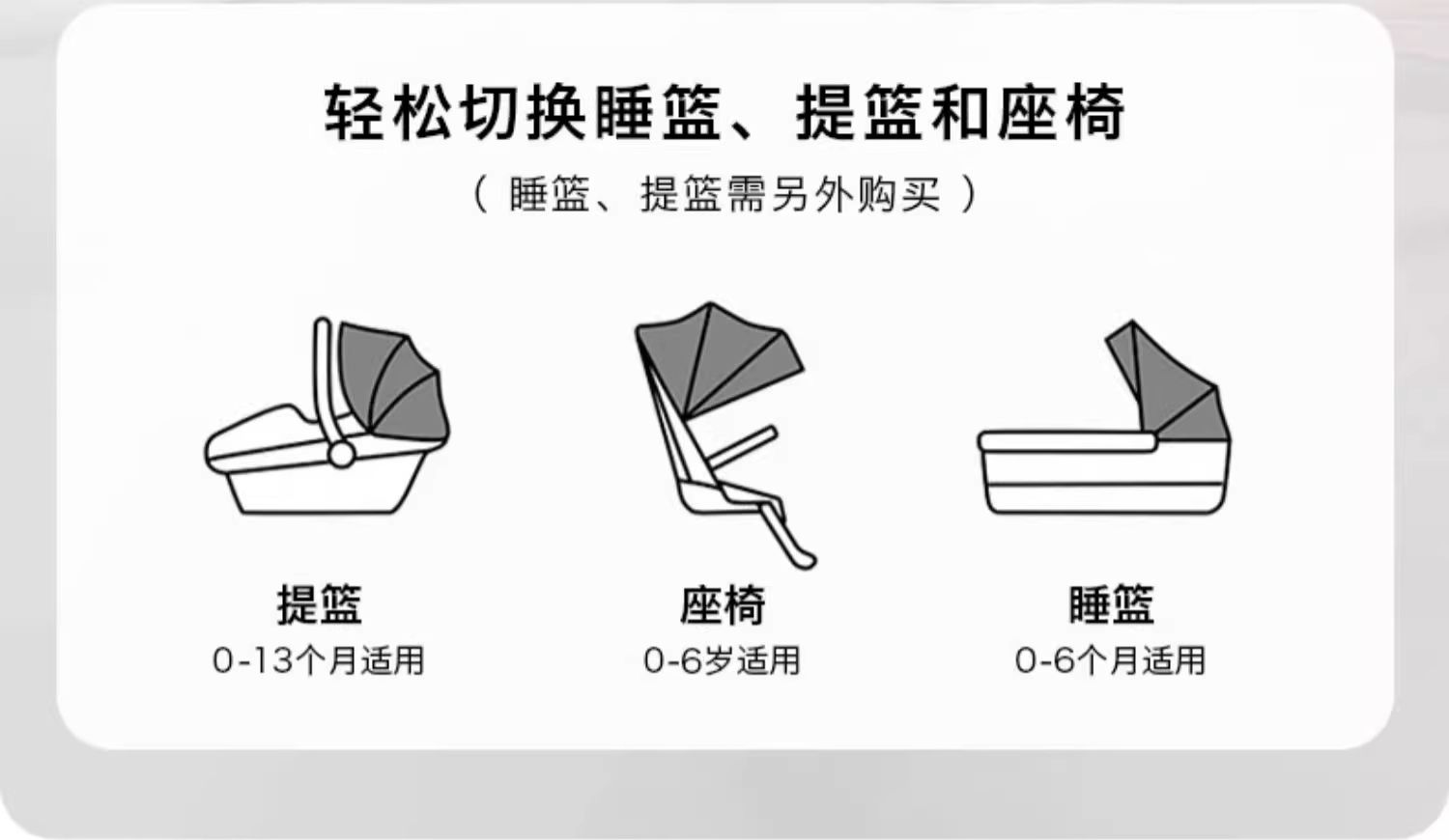 轻松切换睡篮、提篮和座椅

（ 睡篮、提篮需另外购买 ）

提篮
0-13个月适用

座椅
0-6岁适用

睡篮
0-6个月适用