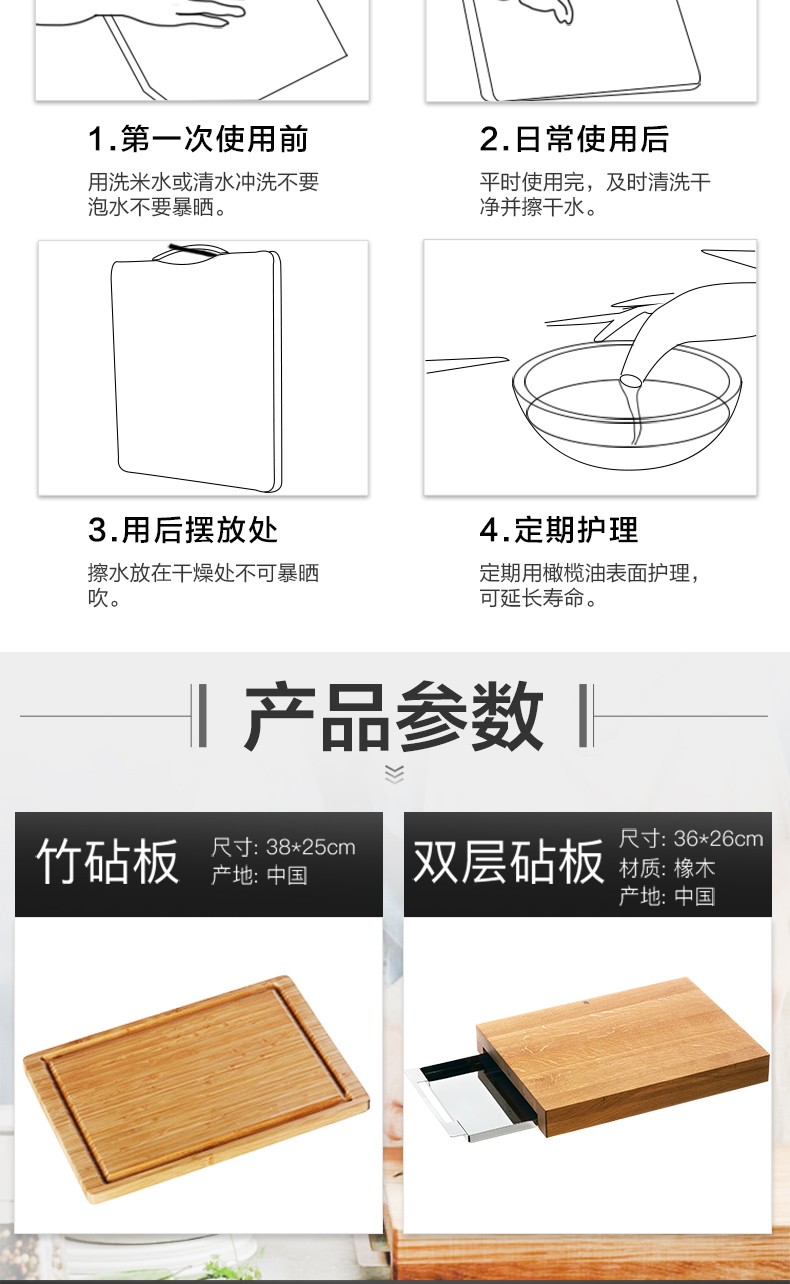 1.第一次使用前

用洗米水或清水冲洗不要泡水不要暴晒。

2.日常使用后

平时使用完，及时清洗干净并擦干水。

3.用后摆放处

擦水放在干燥处不可暴晒吹。

4.定期护理

定期用橄榄油表面护理，可延长寿命。

产品参数

竹砧板

尺寸: 38*25cm
产地: 中国

双层砧板

尺寸: 36*26cm
材质: 橡木
产地: 中国