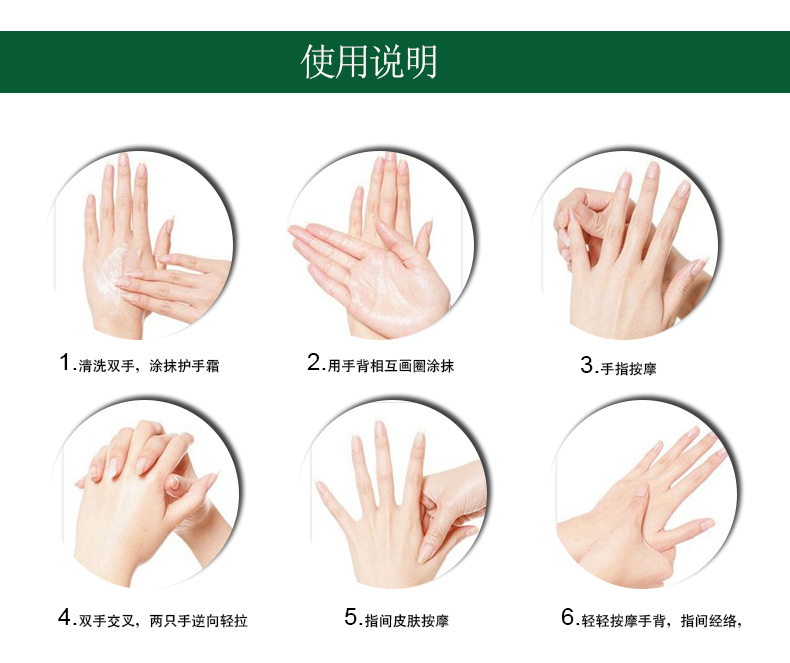 使用说明

1.清洗双手，涂抹护手霜

2.用手背相互画圈涂抹

3.手指按摩

4.双手交叉，两只手逆向轻拉

5.指间皮肤按摩

6.轻轻按摩手背，指间经络，