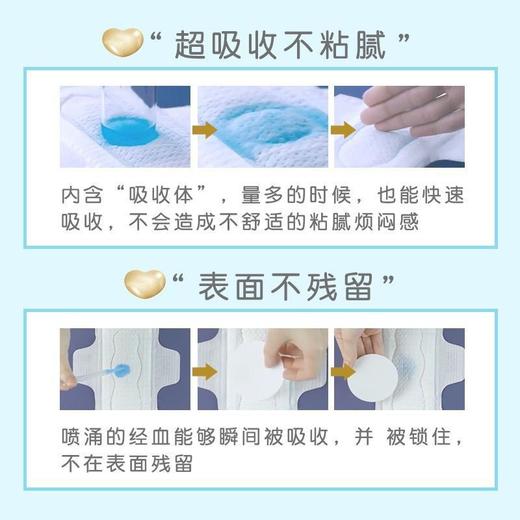 “超吸收不粘腻”

内含“吸收体”，量多的时候，也能快速吸收，不会造成不舒适的粘腻烦闷感

“表面不残留”

喷涌的经血能够瞬间被吸收，并 被锁住，不在表面残留