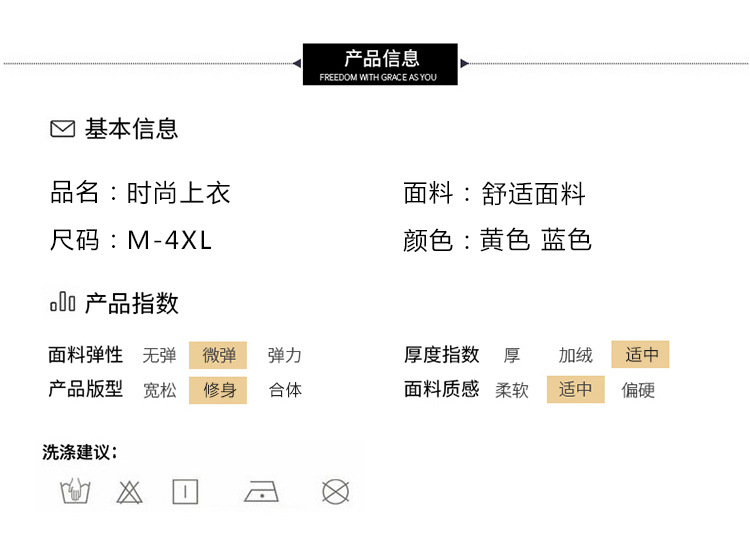 产品信息
FREEDOM WITH GRACE AS YOU

基本信息

品名：时尚上衣

尺码：M-4XL

面料：舒适面料

颜色：黄色 蓝色

产品指数

面料弹性 无弹 微弹 弹力

产品版型 宽松 修身 合体

厚度指数 厚 加绒 适中

面料质感 柔软 适中 偏硬

洗涤建议：