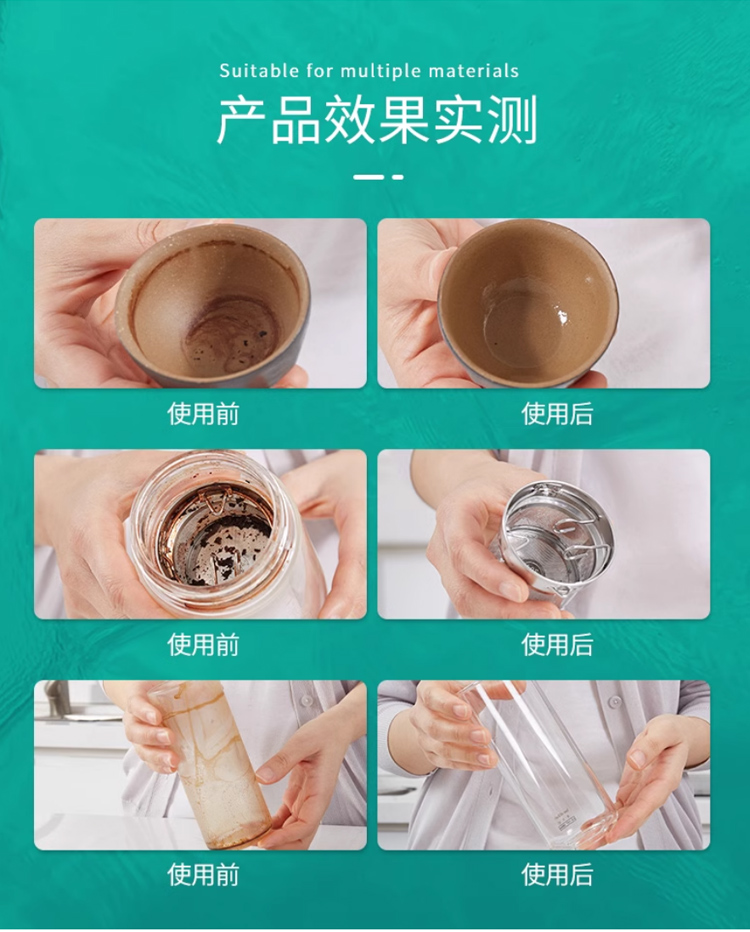 Suitable for multiple materials

产品效果实测

使用前

使用后

使用前

使用后

使用前

使用后