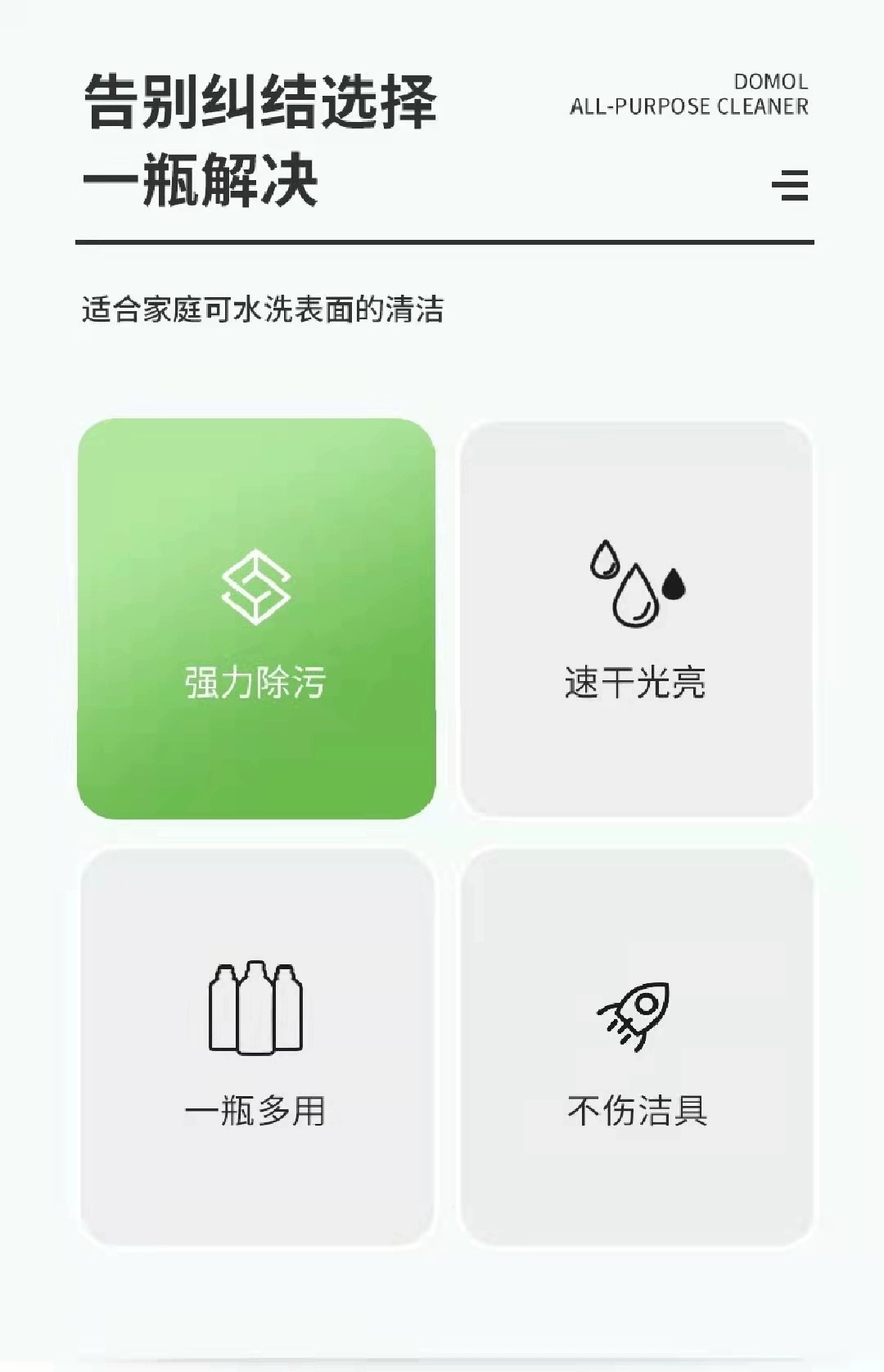 告别纠结选择
一瓶解决

DOMOL
ALL-PURPOSE CLEANER

适合家庭可水洗表面的清洁

强力除污

速干光亮

一瓶多用

不伤洁具