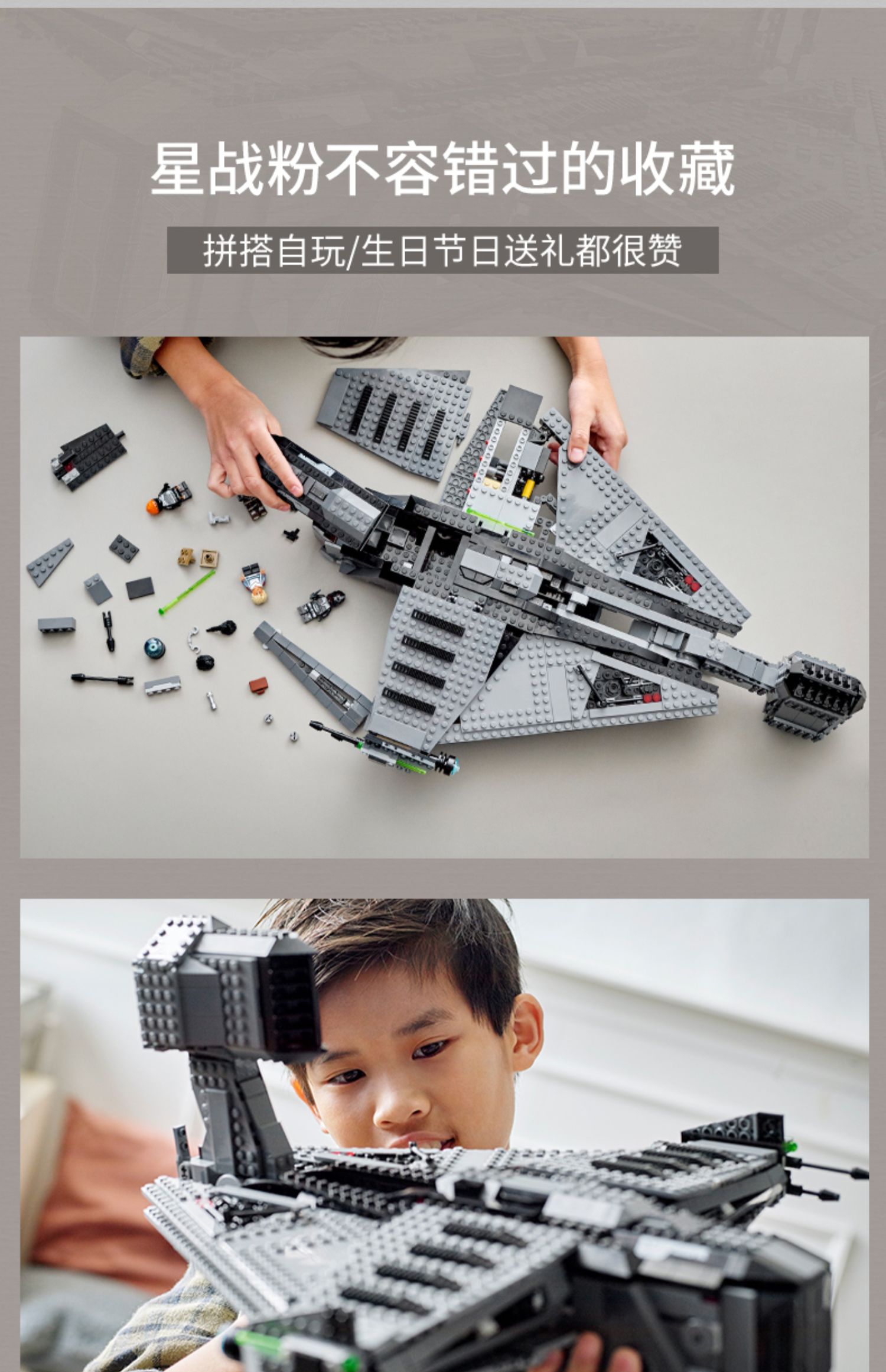 星战粉不容错过的收藏

拼搭自玩/生日节日送礼都很赞