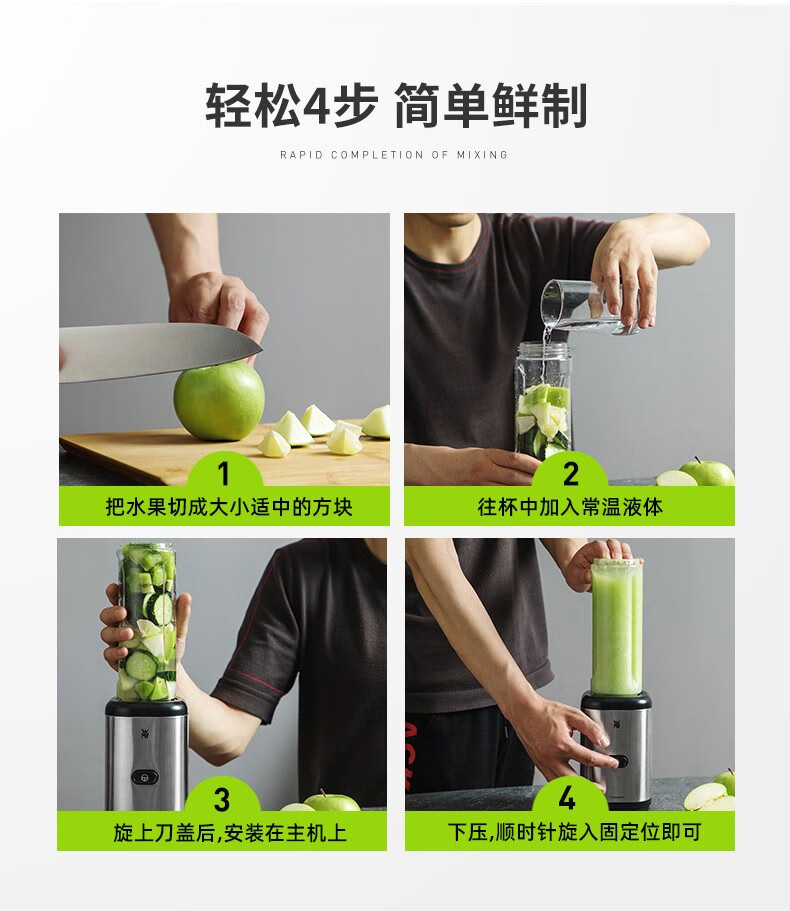 轻松4步 简单鲜制

RAPID COMPLETION OF MIXING

1
把水果切成大小适中的方块

2
往杯中加入常温液体

3
旋上刀盖后,安装在主机上

4
下压,顺时针旋入固定位即可