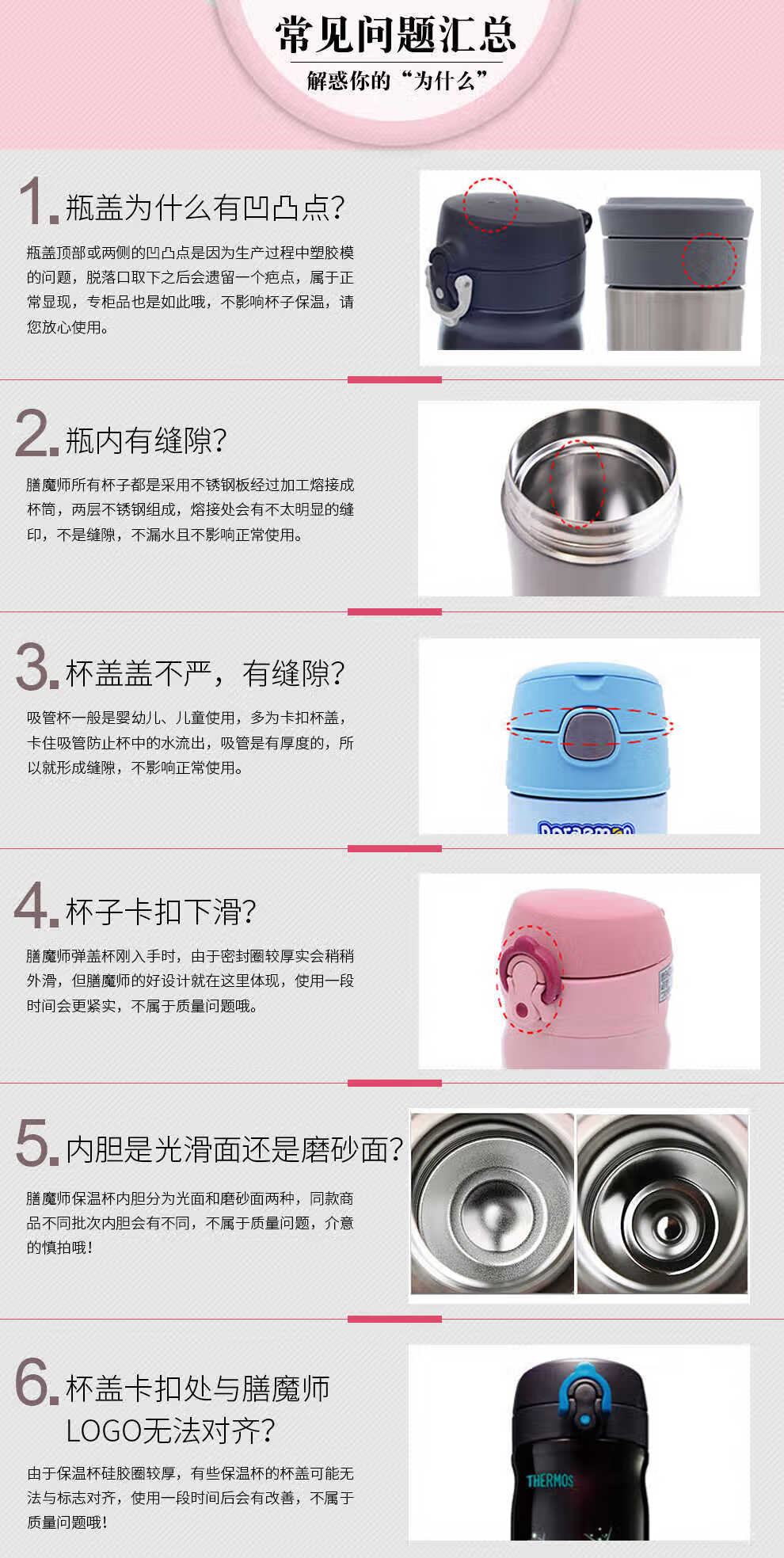 常见问题汇总
解惑你的“为什么”

1. 瓶盖为什么有凹凸点?

瓶盖顶部或两侧的凹凸点是因为生产过程中塑胶模的问题，脱落口取下之后会遗留一个疤点，属于正常显现，专柜品也是如此哦，不影响杯子保温，请您放心使用。

2. 瓶内有缝隙?

膳魔师所有杯子都是采用不锈钢板经过加工熔接成杯筒，两层不锈钢组成，熔接处会有不太明显的缝印，不是缝隙，不漏水且不影响正常使用。

3. 杯盖盖不严，有缝隙?

吸管杯一般是婴幼儿、儿童使用，多为卡扣杯盖，卡住吸管防止杯中的水流出，吸管是有厚度的，所以就形成缝隙，不影响正常使用。

Doraemon

4. 杯子卡扣下滑?

膳魔师弹盖杯刚入手时，由于密封圈较厚实会稍稍外滑，但膳魔师的好设计就在这里体现，使用一段时间会更紧实，不属于质量问题哦。

5. 内胆是光滑面还是磨砂面?

膳魔师保温杯内胆分为光面和磨砂面两种，同款商品不同批次内胆会有不同，不属于质量问题，介意的慎拍哦!

6. 杯盖卡扣处与膳魔师LOGO无法对齐?

由于保温杯硅胶圈较厚，有些保温杯的杯盖可能无法与标志对齐，使用一段时间后会有改善，不属于质量问题哦!

THERMOS