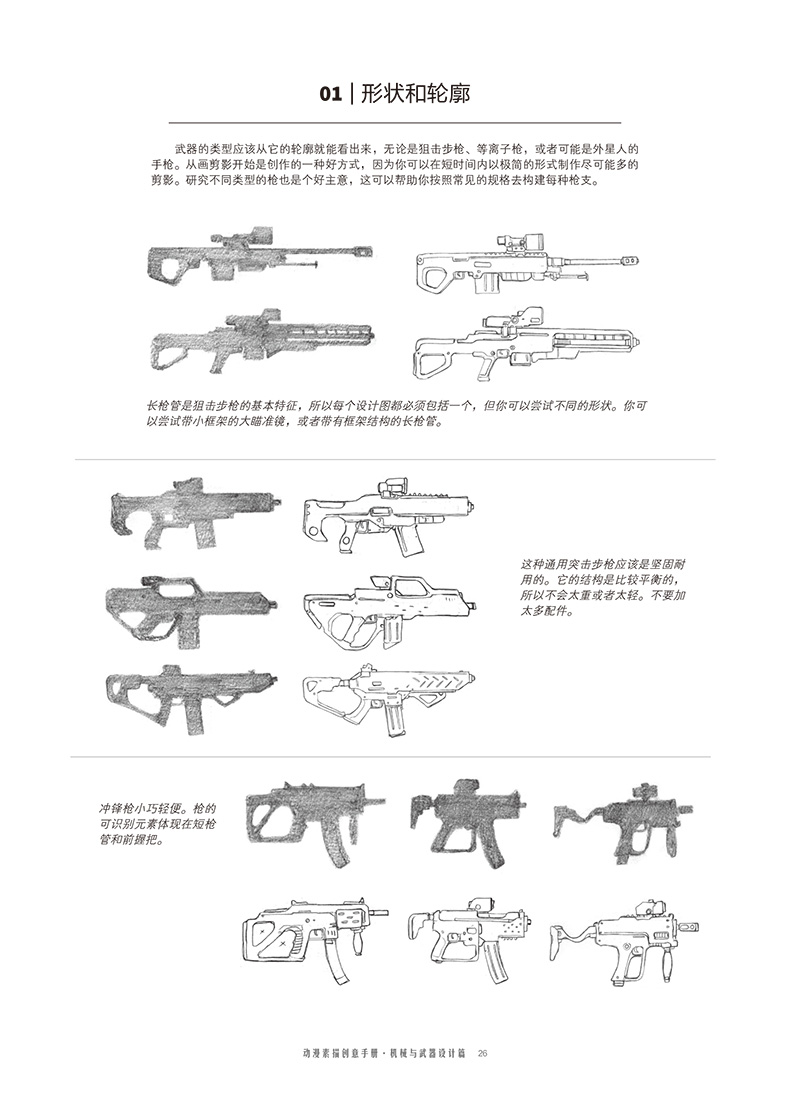 01 | 形状和轮廓

武器的类型应该从它的轮廓就能看出来，无论是狙击步枪、等离子枪，或者可能是外星人的手枪。从画剪影开始是创作的一种好方式，因为你可以在短时间内以极简的形式制作尽可能多的剪影。研究不同类型的枪也是个好主意，这可以帮助你按照常见的规格去构建每种枪支。

长枪管是狙击步枪的基本特征，所以每个设计图都必须包括一个，但你可以尝试不同的形状。你可以尝试带小框架的大瞄准镜，或者带有框架结构的长枪管。

这种通用突击步枪应该是坚固耐用的。它的结构是比较平衡的，所以不会太重或者太轻。不要加太多配件。

冲锋枪小巧轻便。枪的可识别元素体现在短枪管和前握把。

动漫素描创意手册·机械与武器设计篇 26